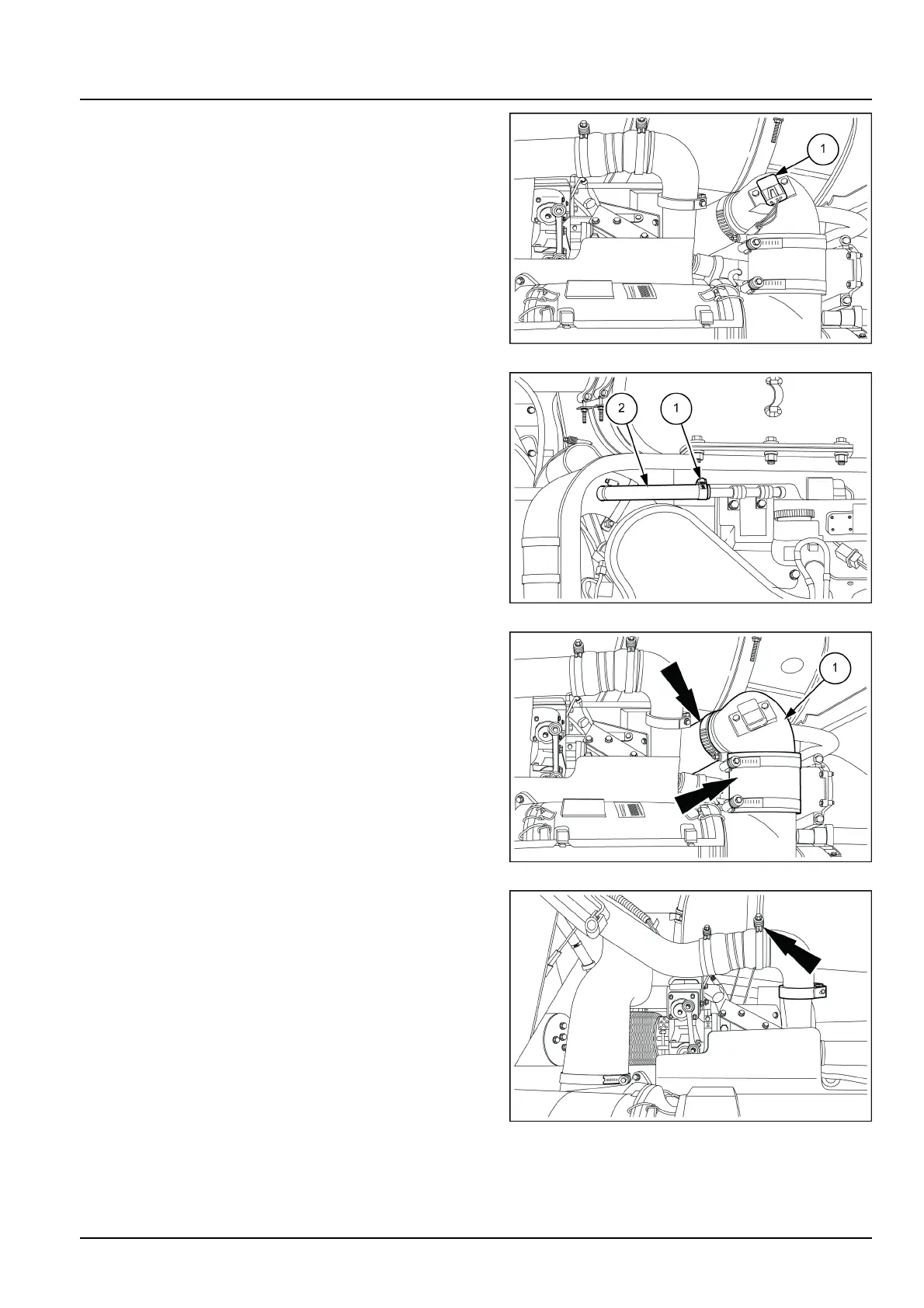 1

2

1

1