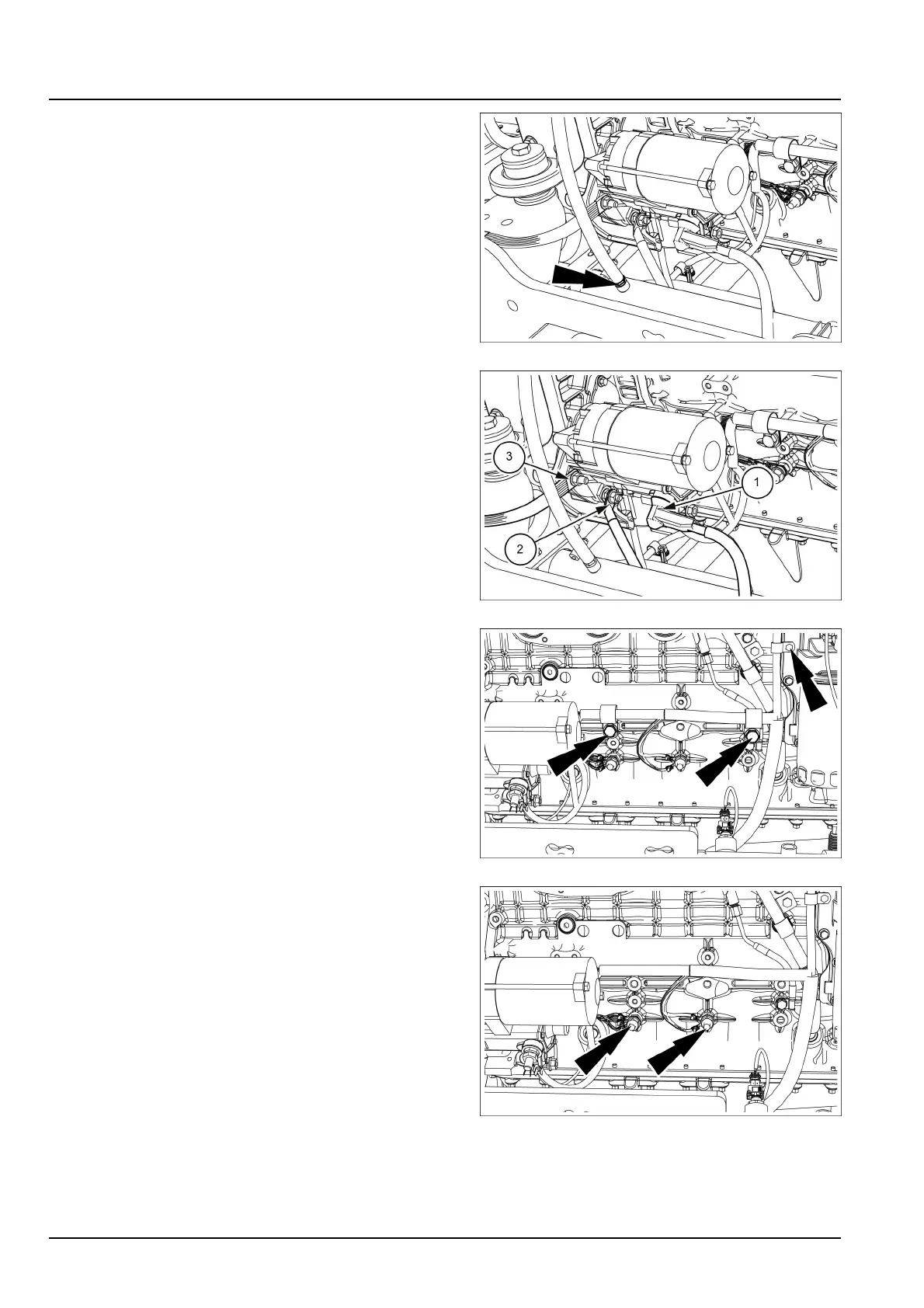 3

1

2