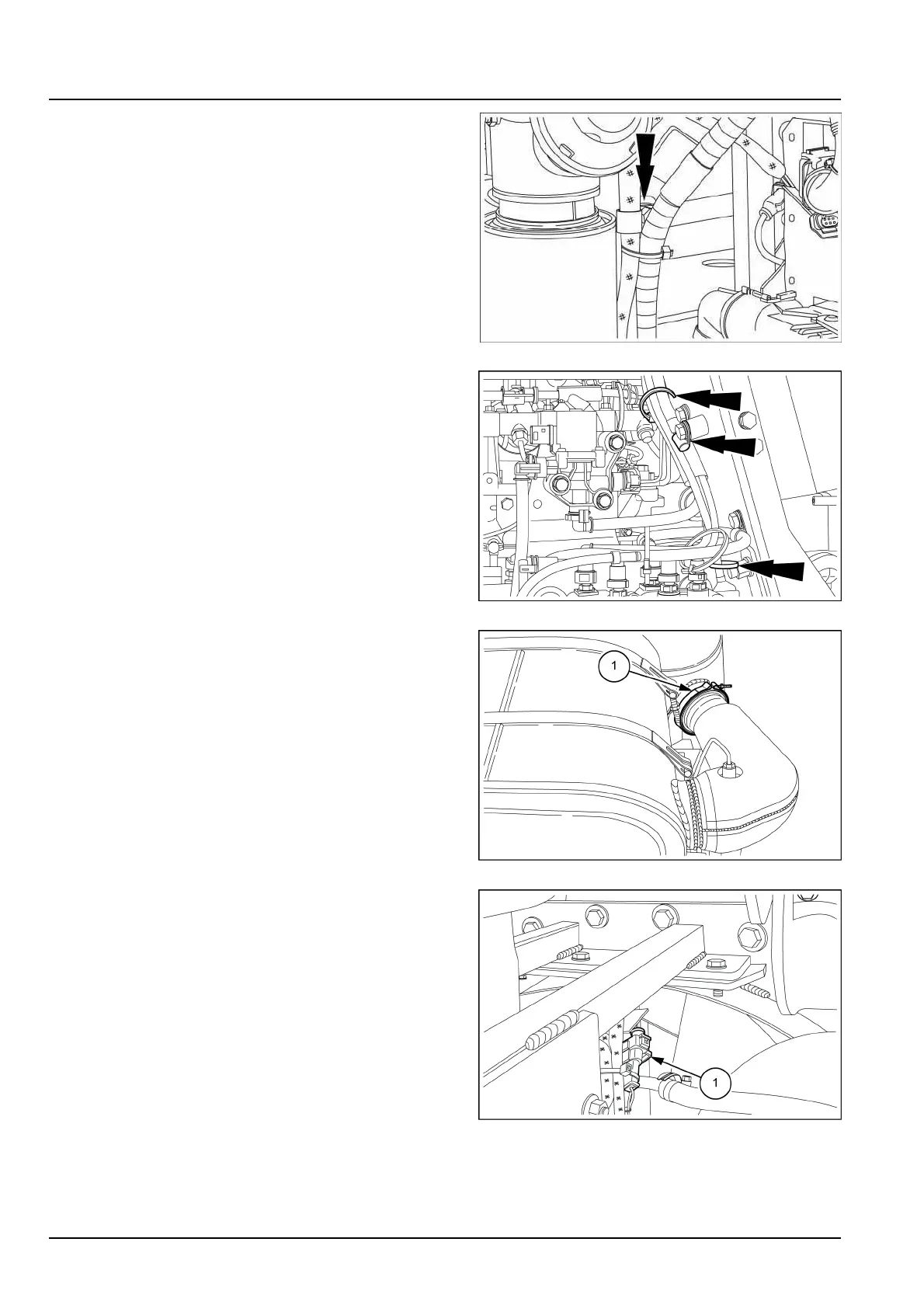 1

1