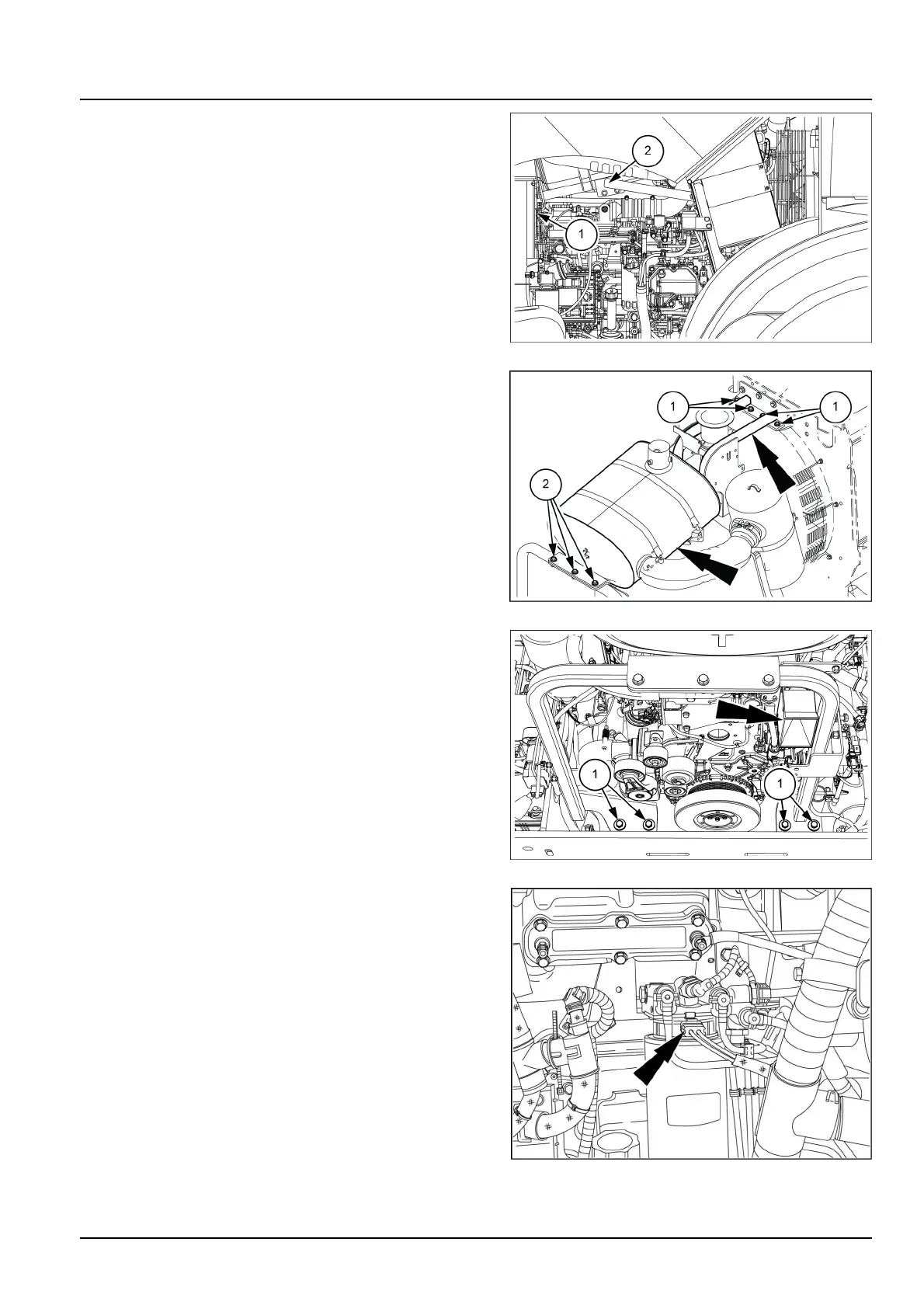 2

1

1

1

2

1

1