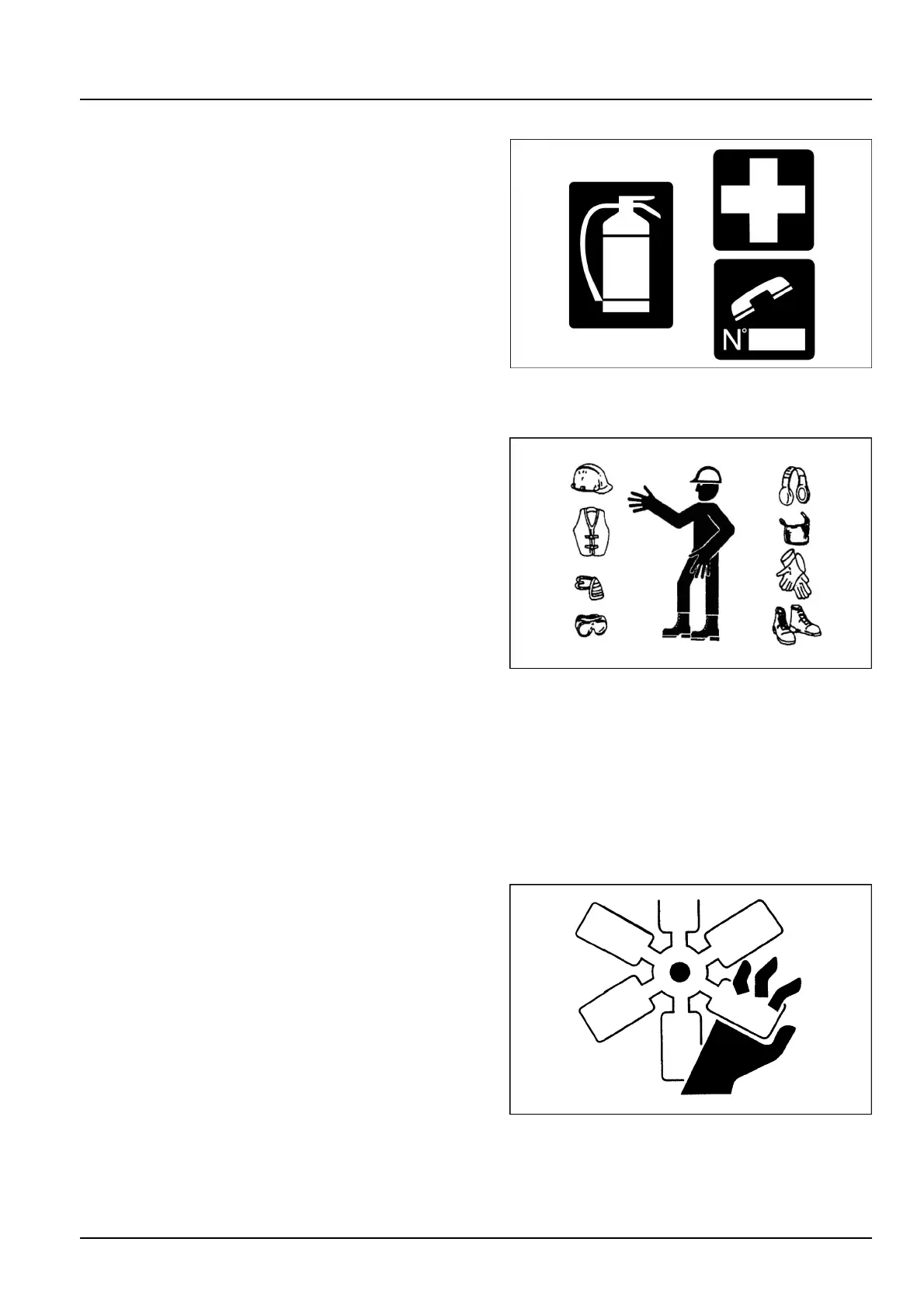 N°