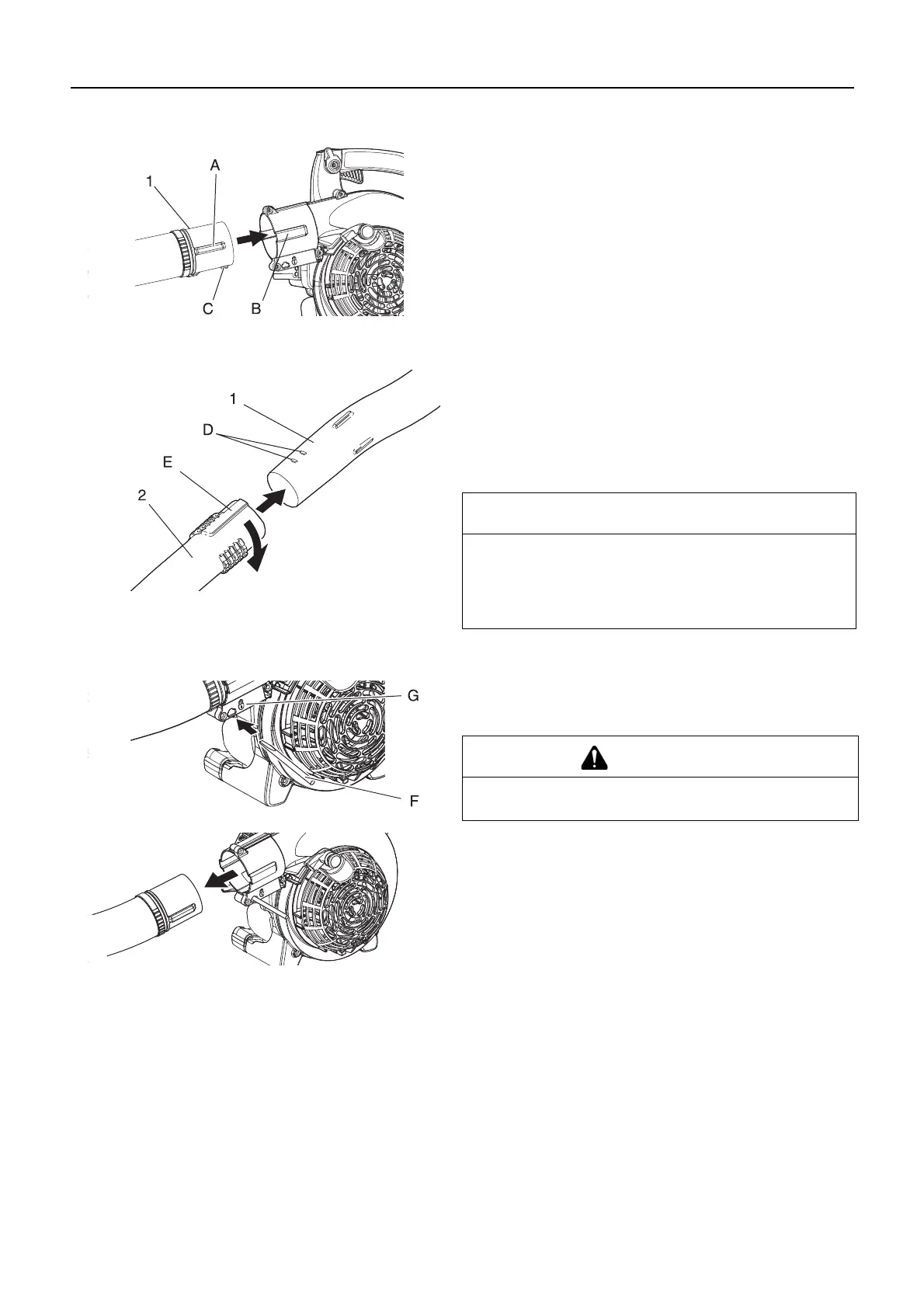 1

A

C

B

1

D

E

2

G

F