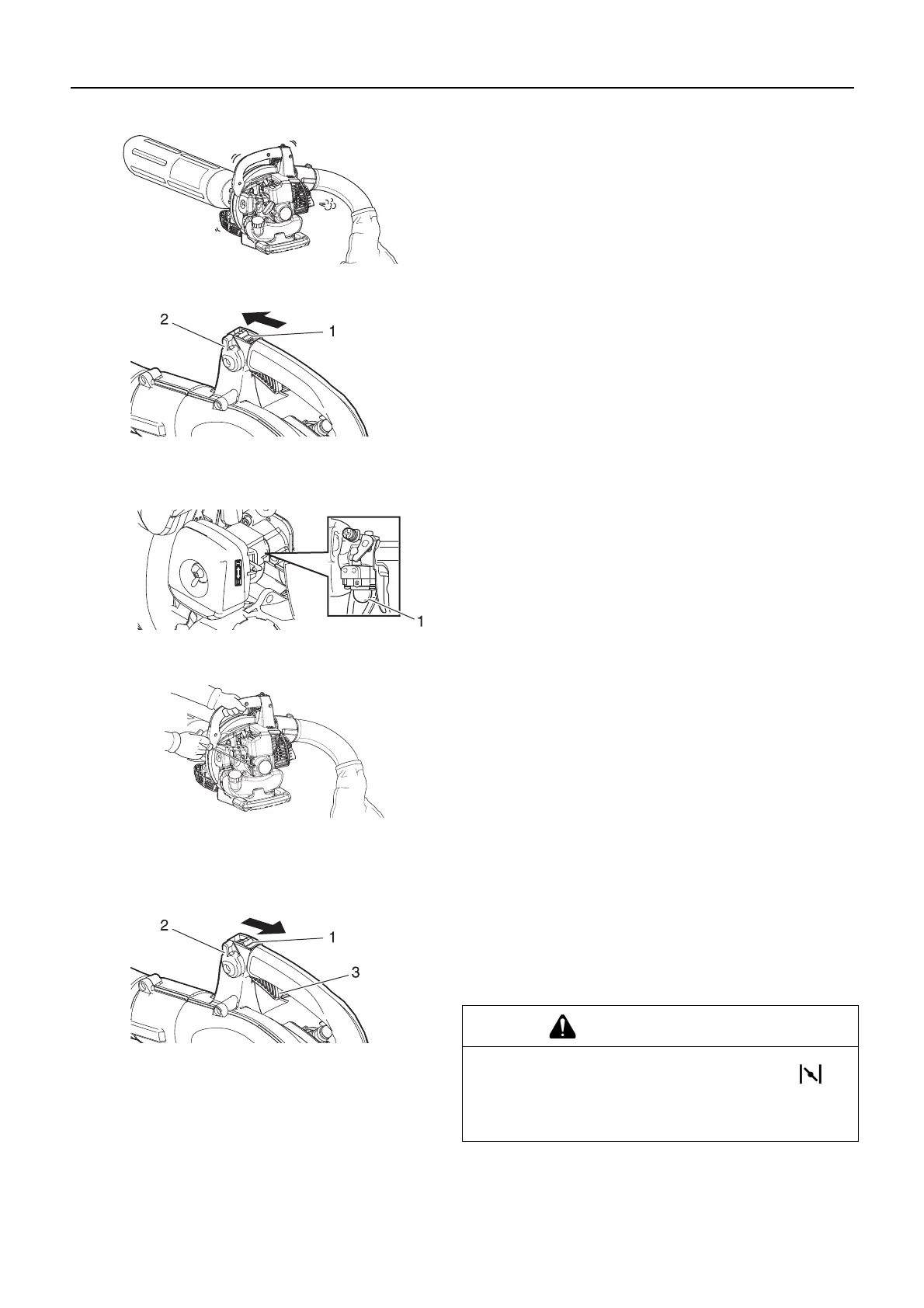 2

1

1

2

1

3