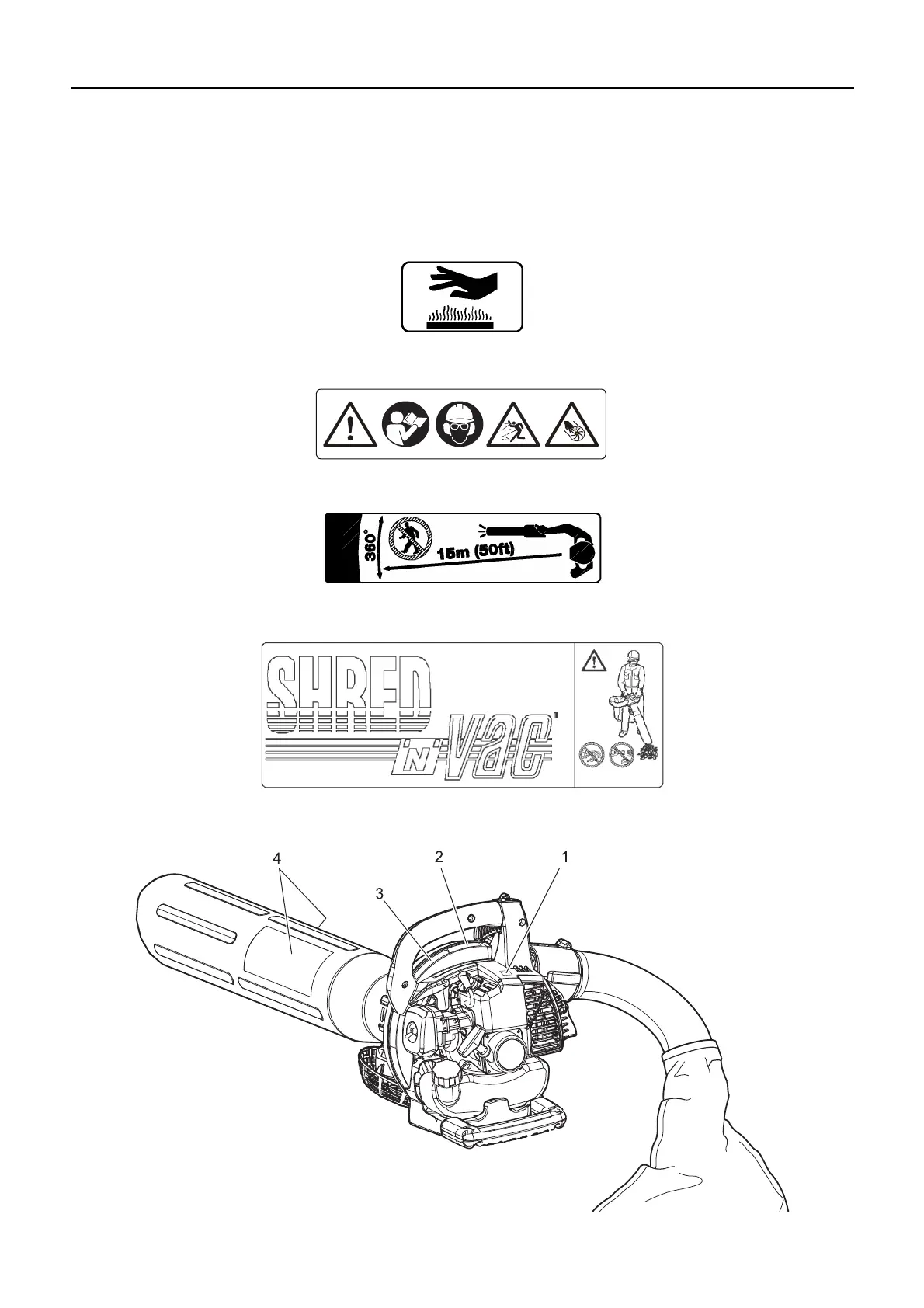 360°

15m (50ft)

SHRED 'N' VAC

4

2

1

3