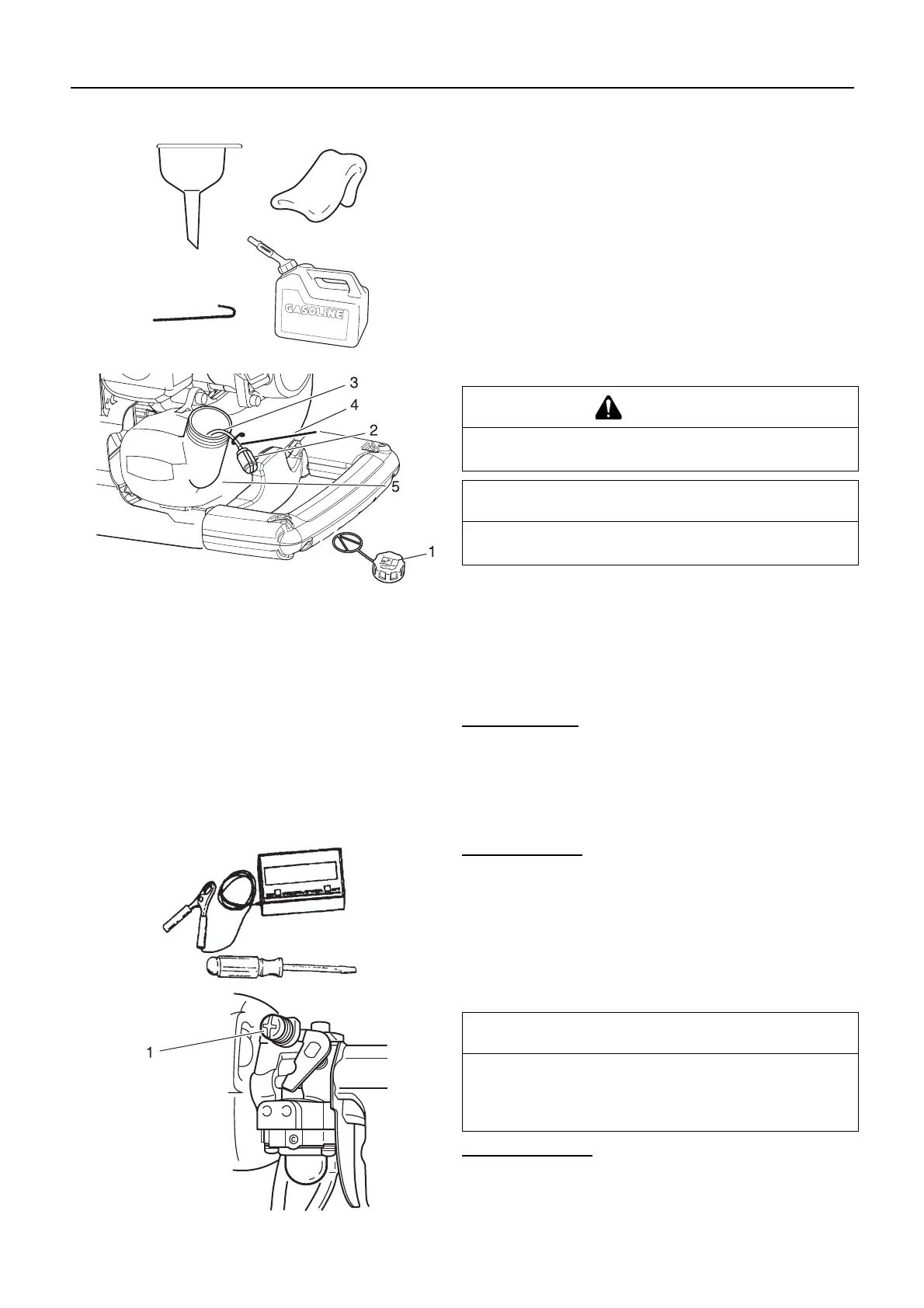 GASOLINE

3
4
2
5
1

1