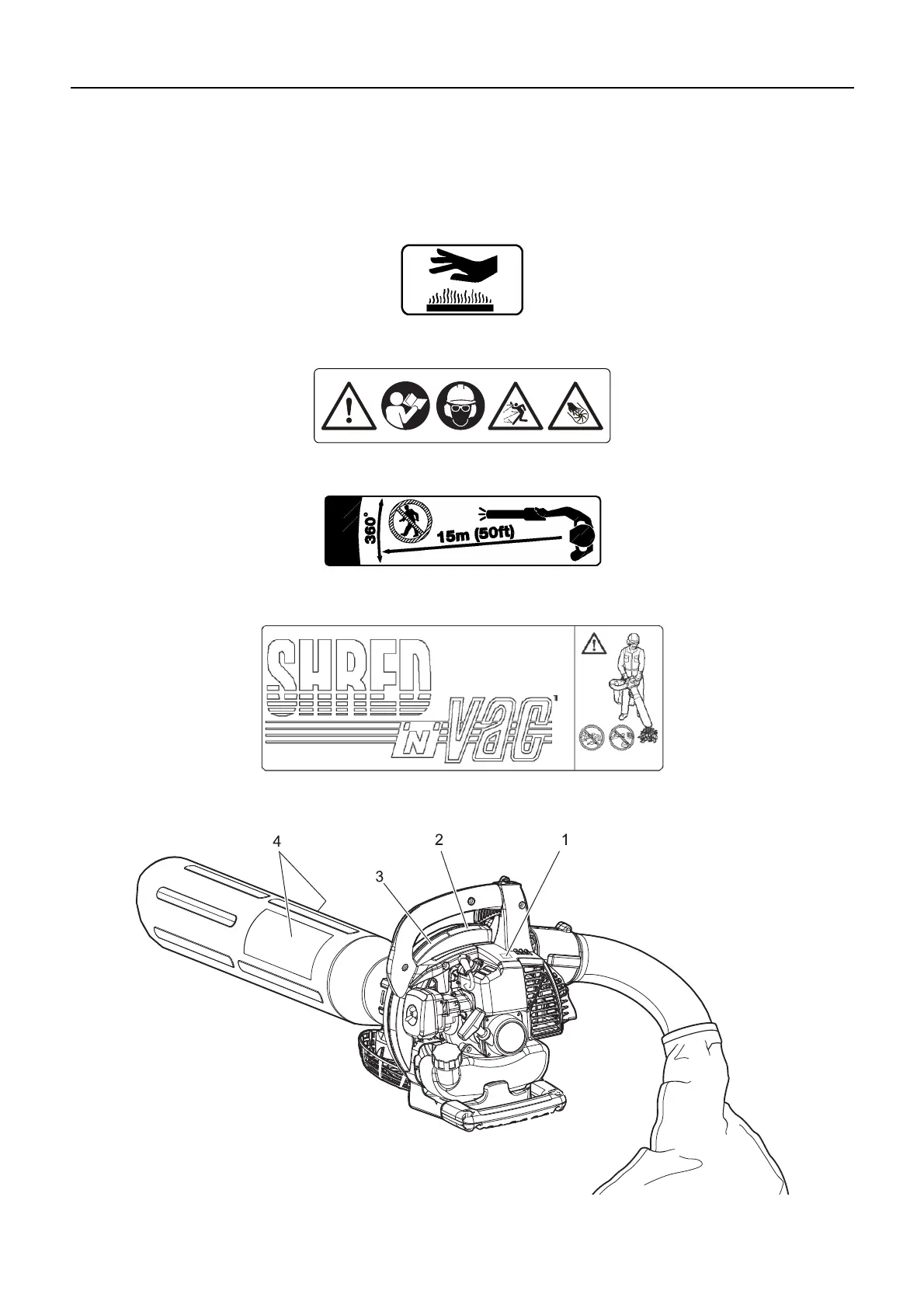 360°
15m (50ft)

SHRED 'N' VAC

4
2
1
3