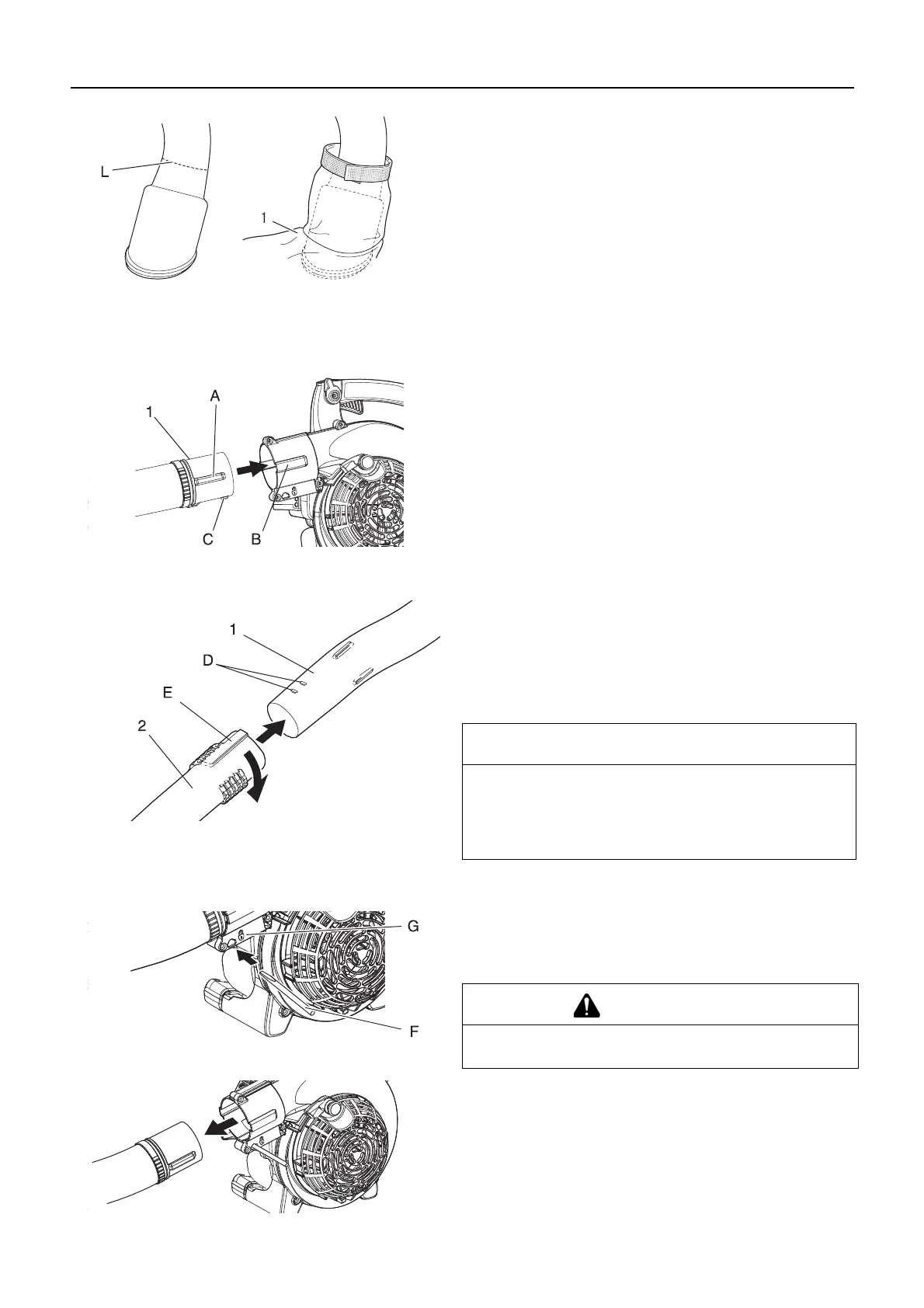 L

1

1

A

C

B

1

D

E

2

G

F