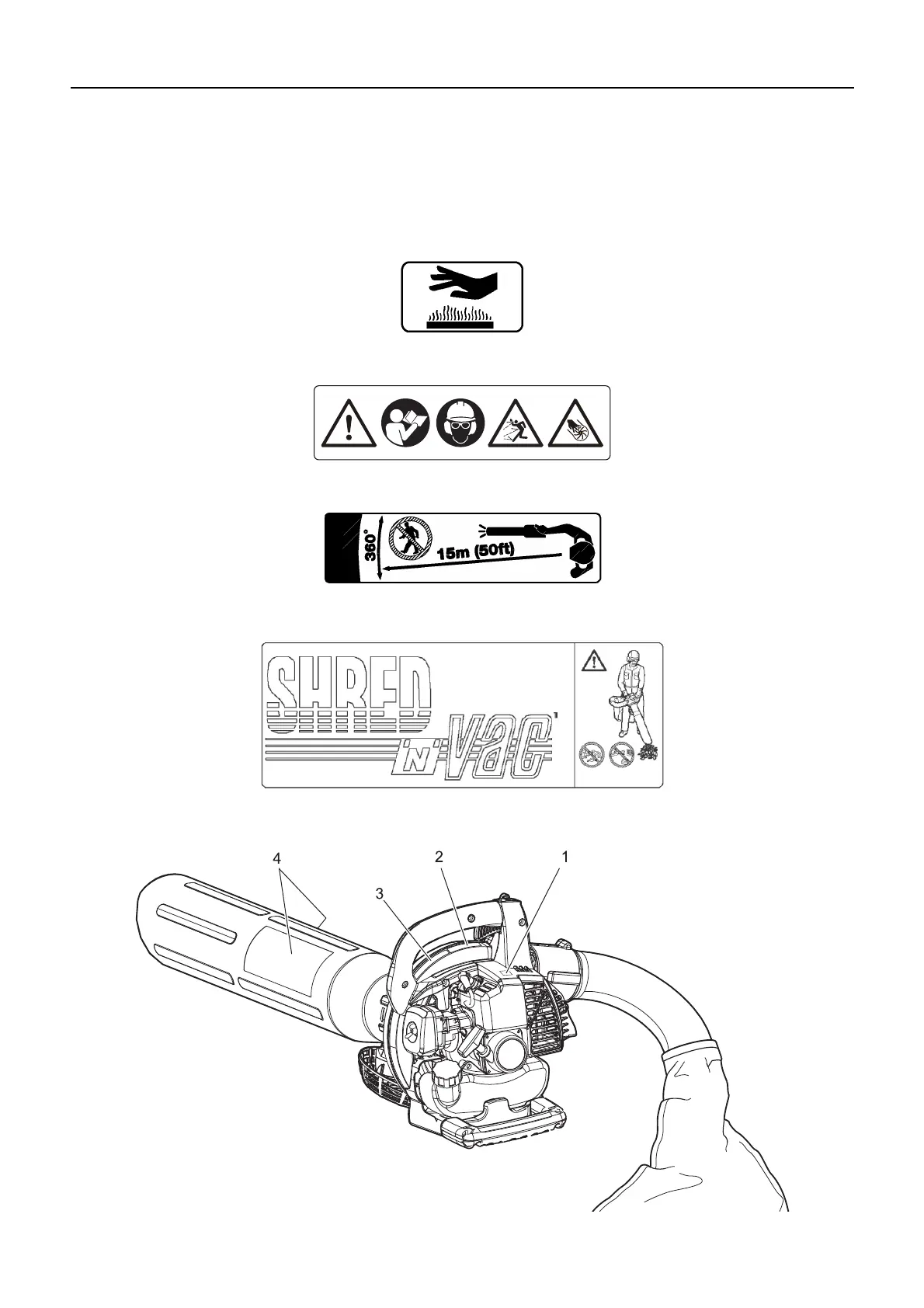 360°

15m (50ft)

SHRED 'N' VAC

4

2

1

3