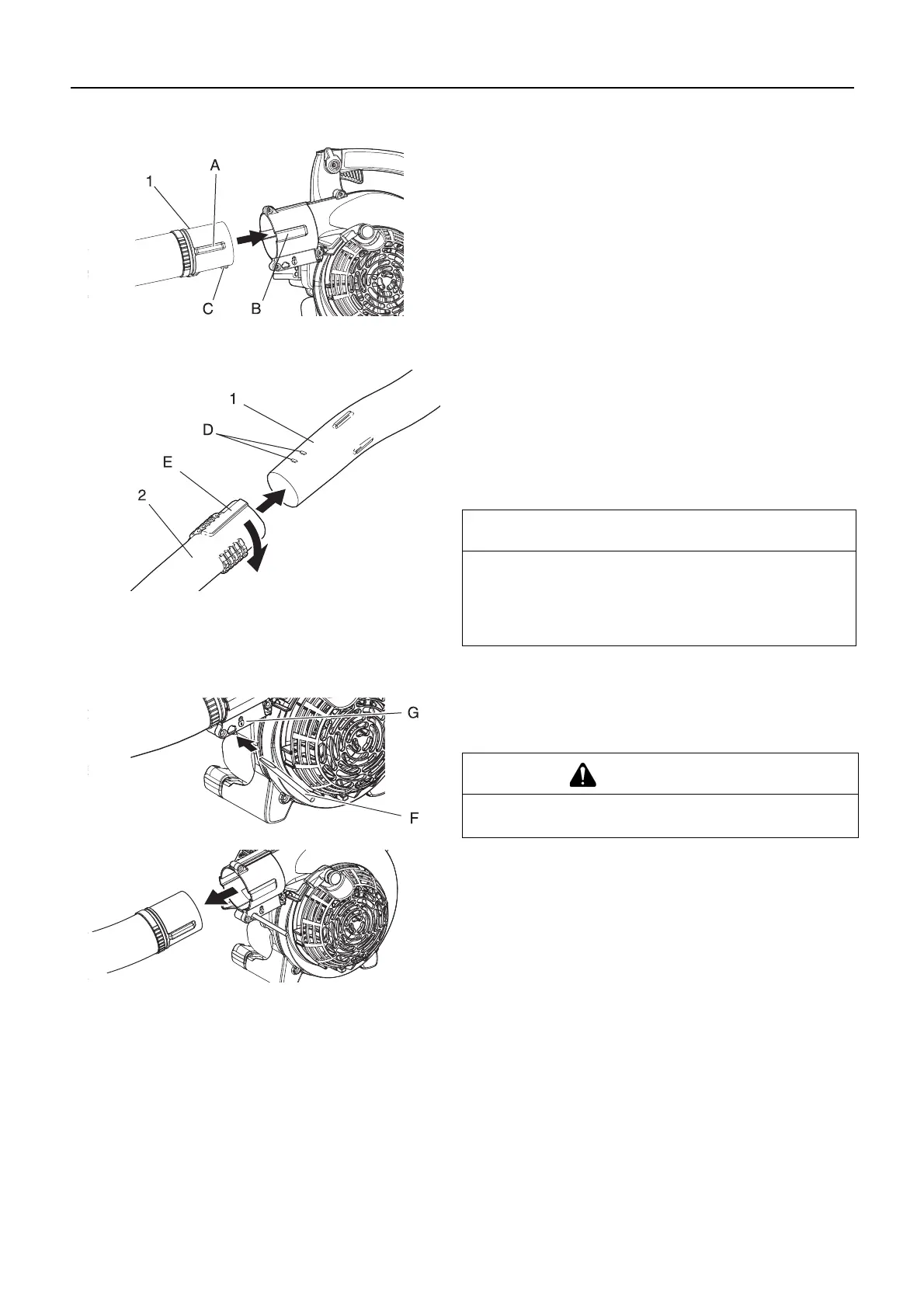 1

A

C

B

1

D

E

2

G

F