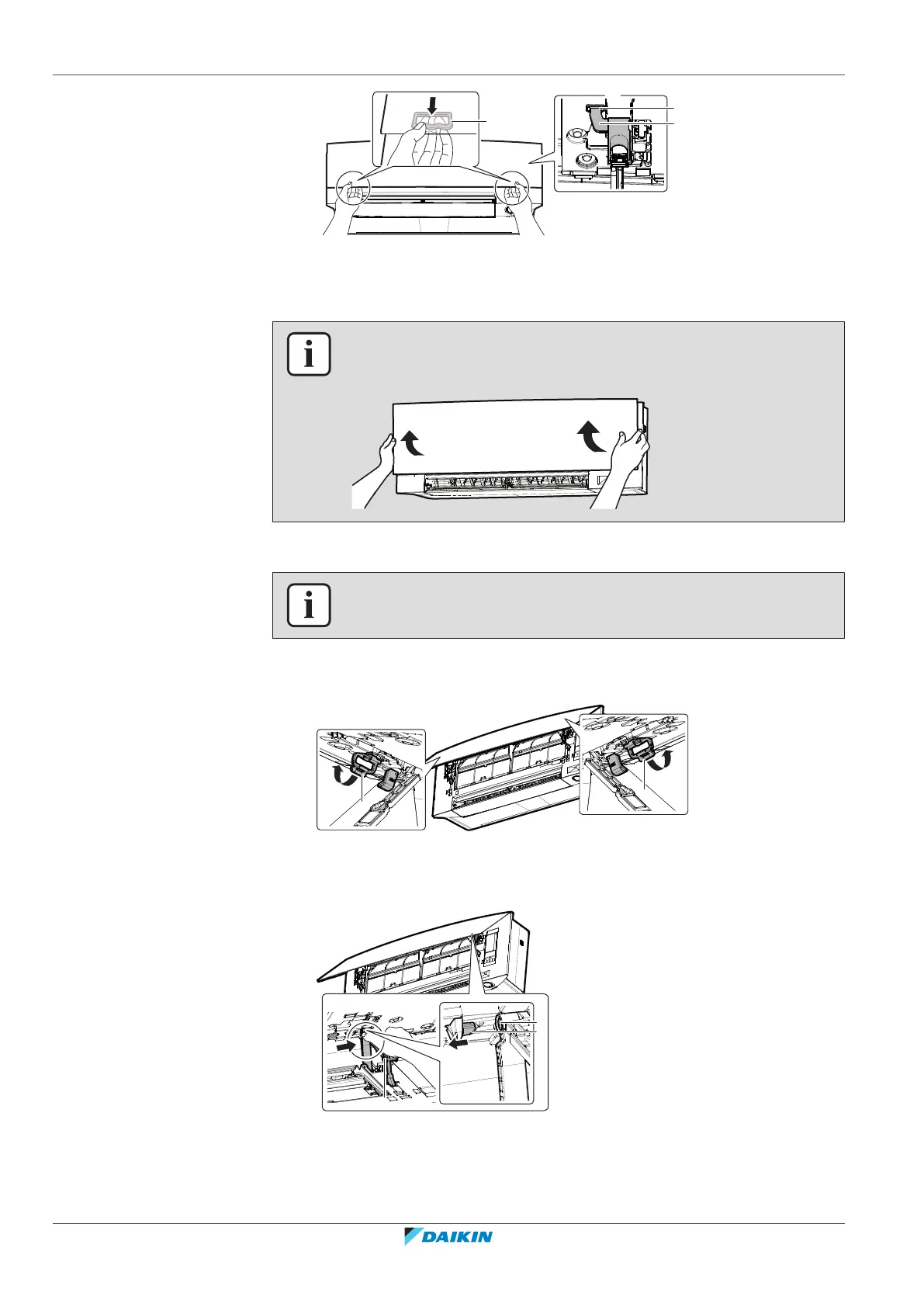 DAIKIN