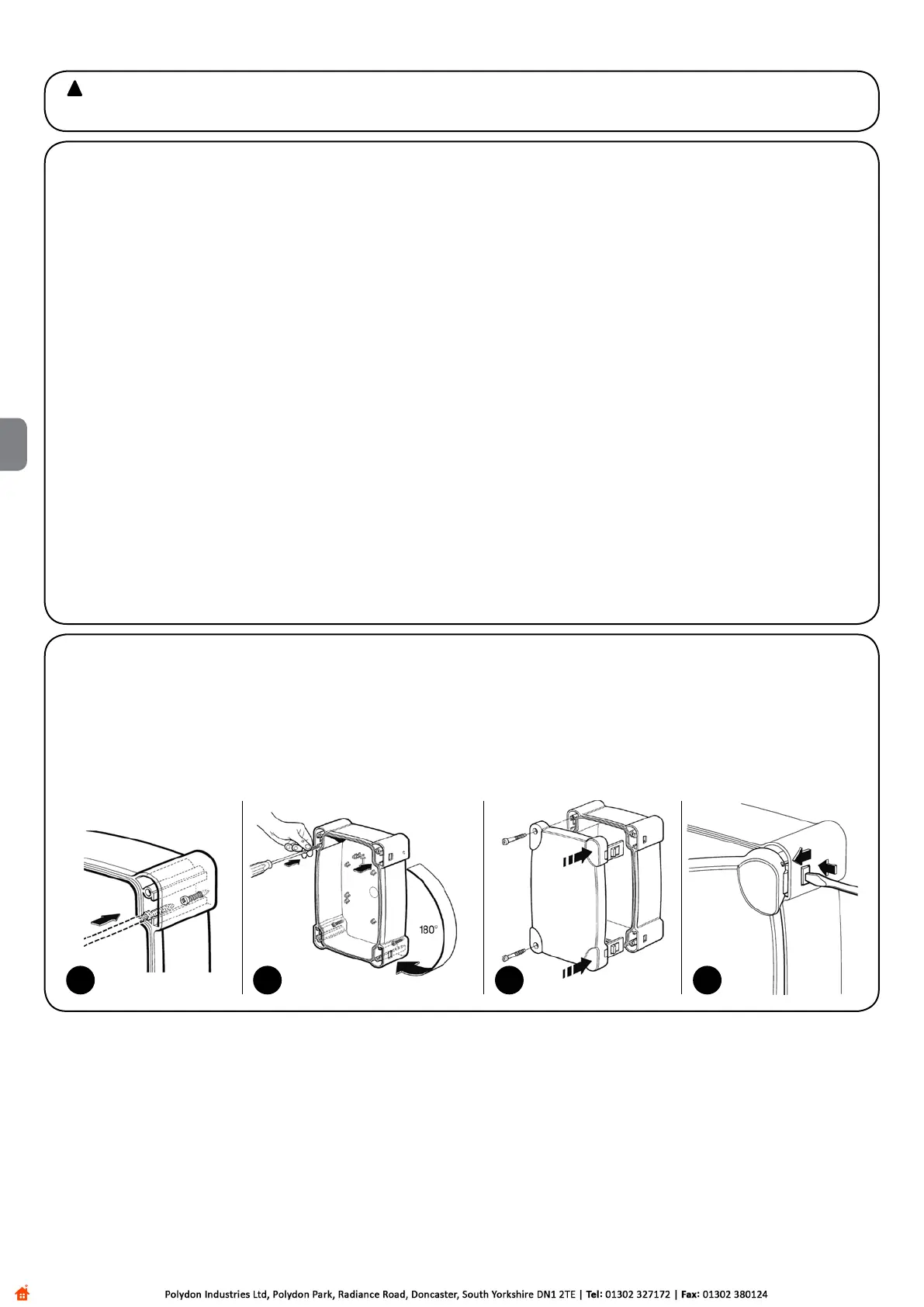 180°

Polydon Industries Ltd, Polydon Park, Radiance Road, Doncaster, South Yorkshire DN1 2TE | Tel: 01302 327172 | Fax: 01302 380124