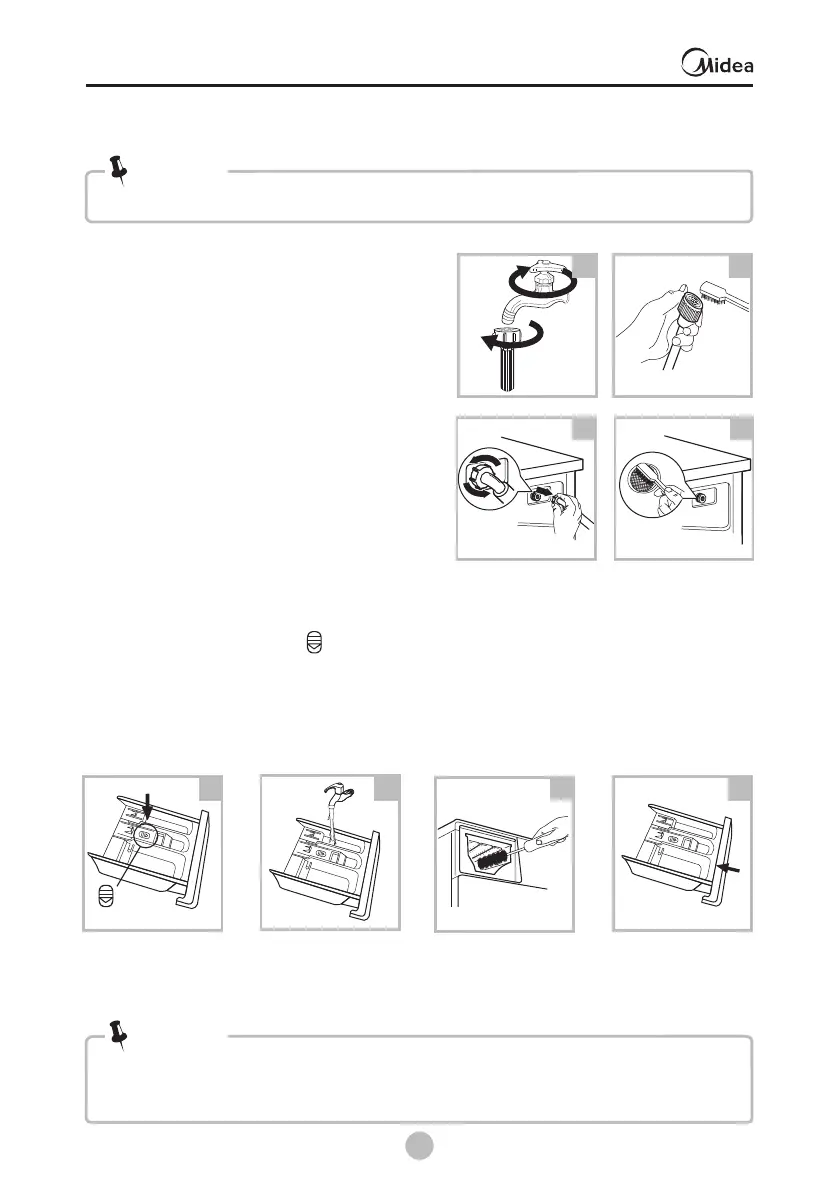 Midea