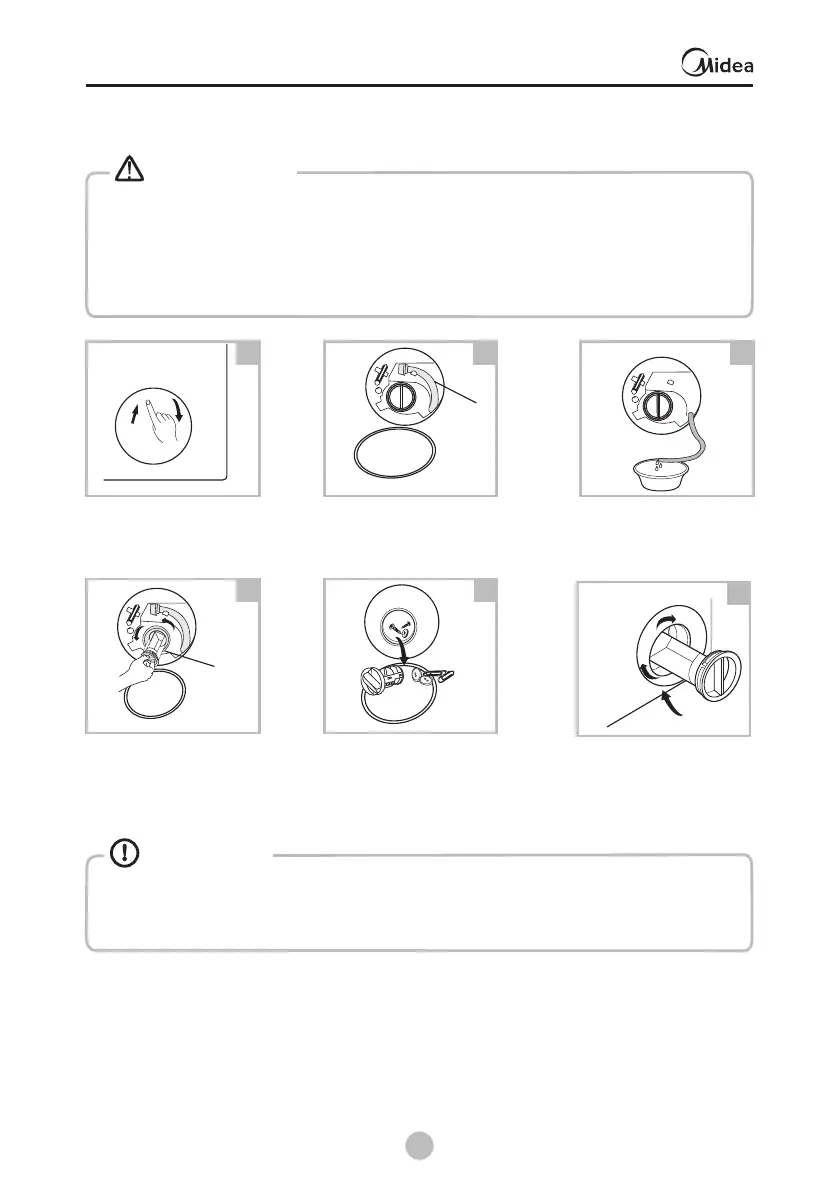 Midea