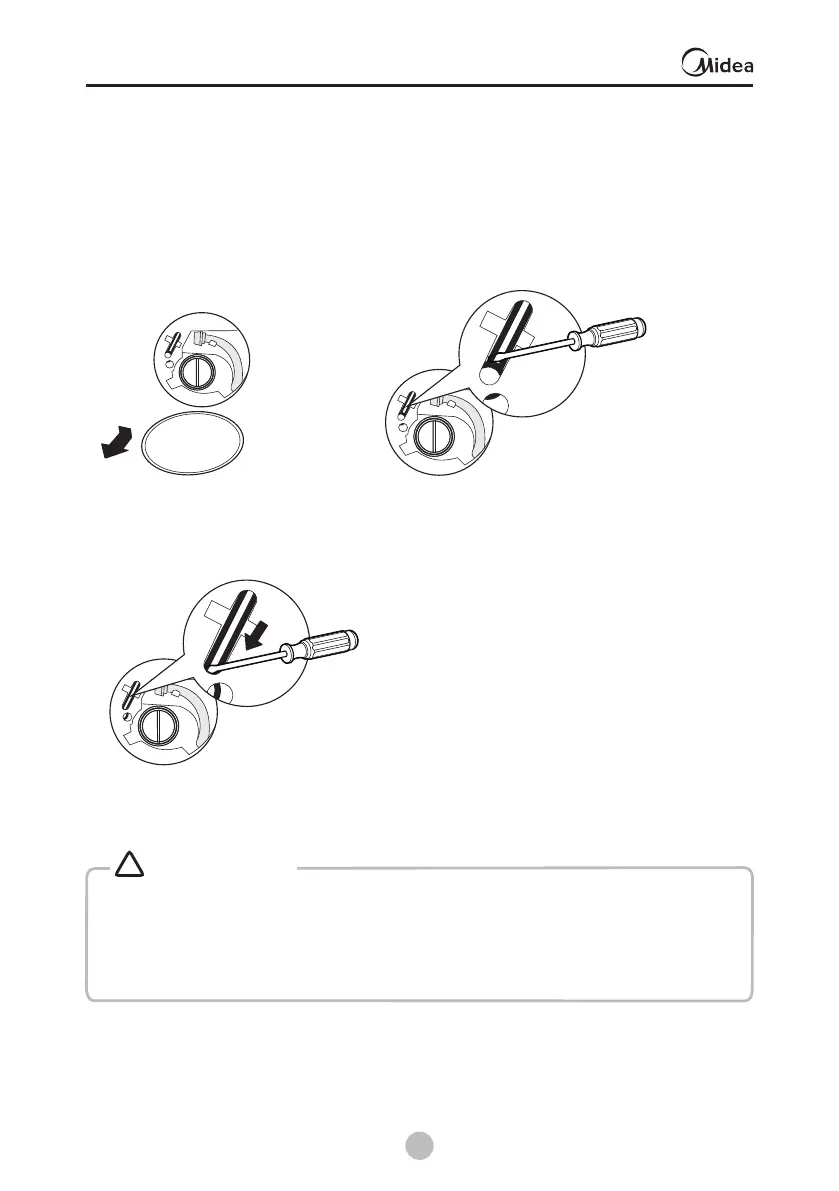 Midea