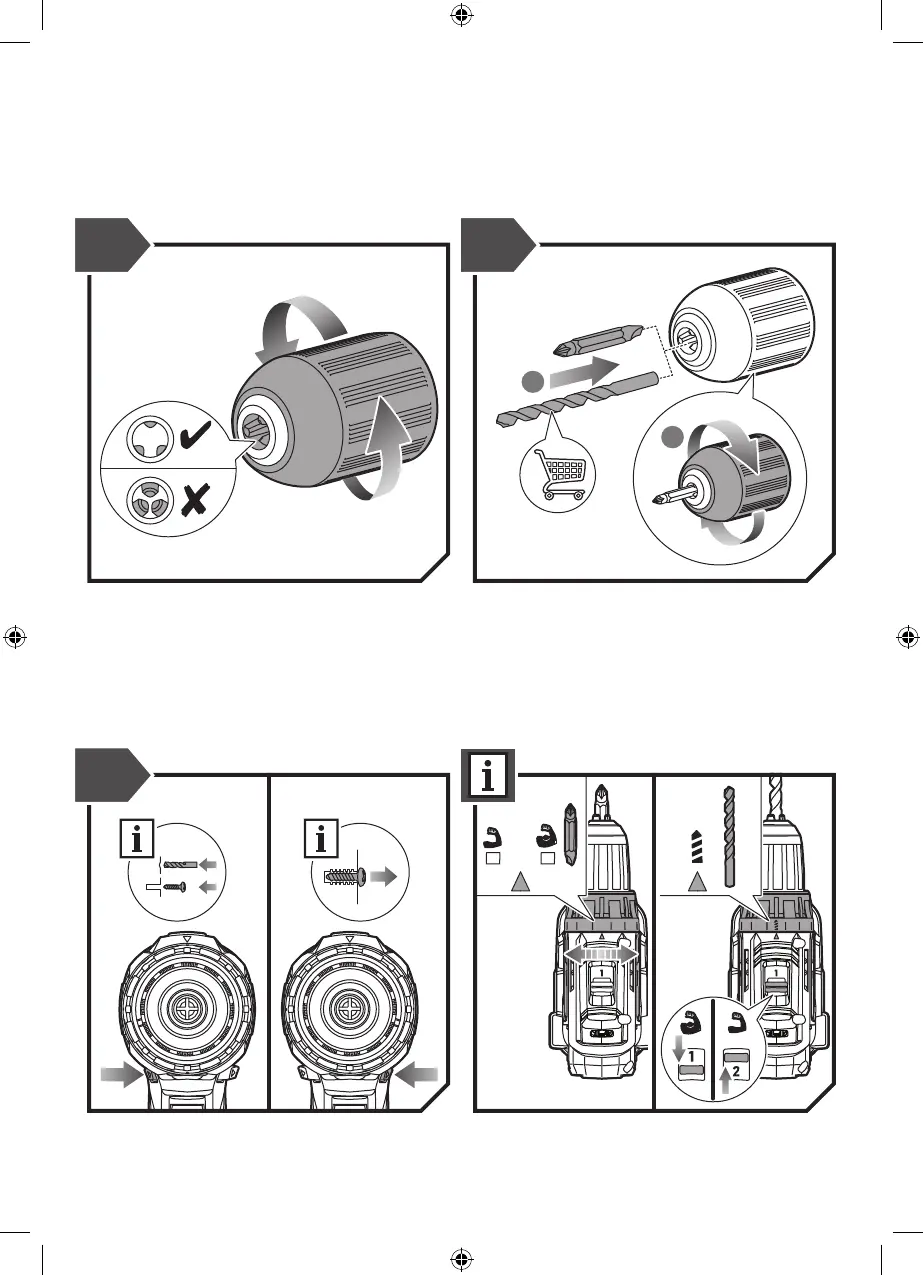 i

i

i

1

1

1

2