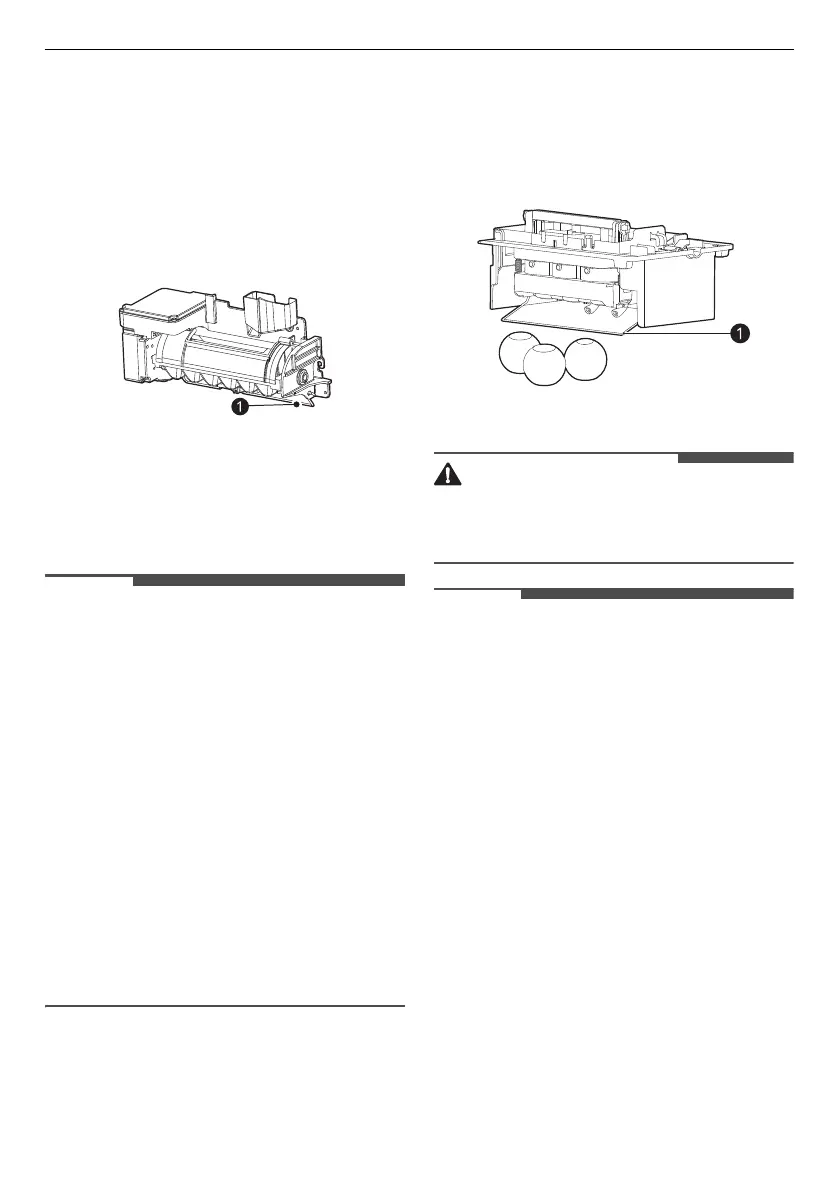 1

1