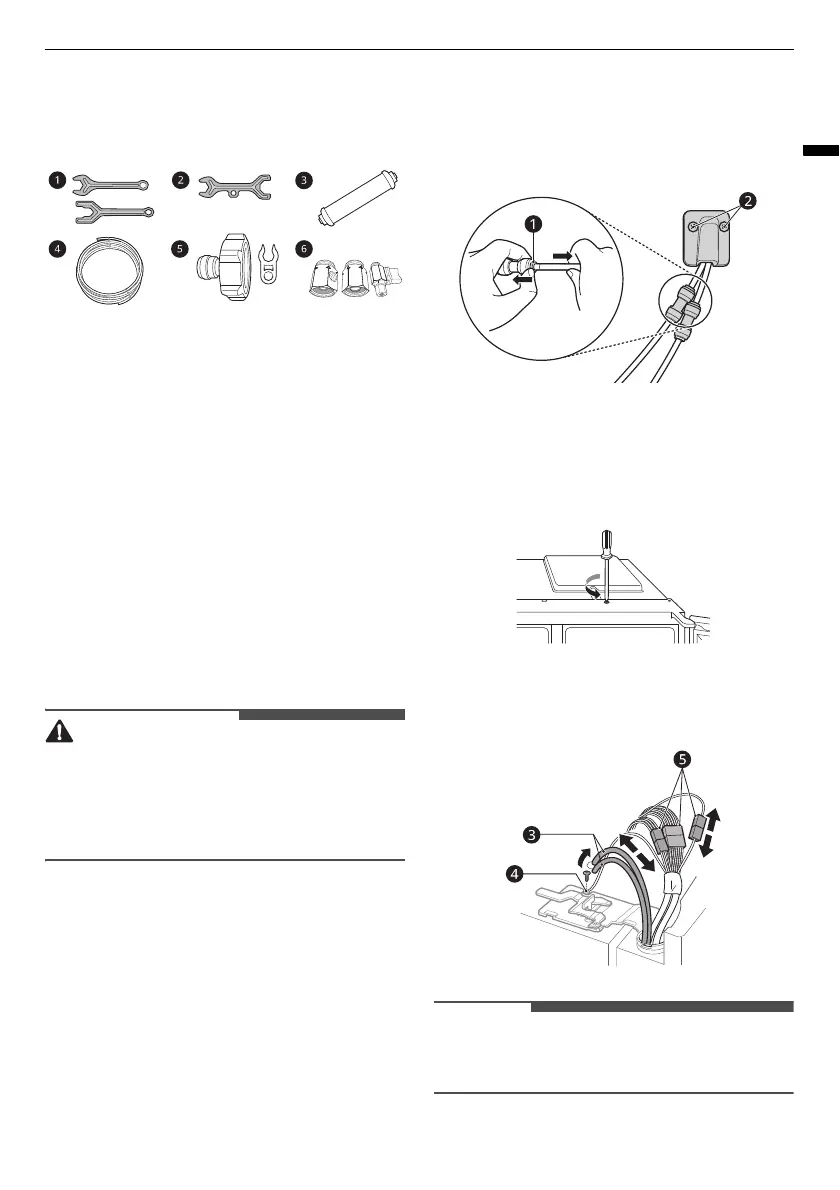 1
2
3
4
5
6

1
2

5
3
4