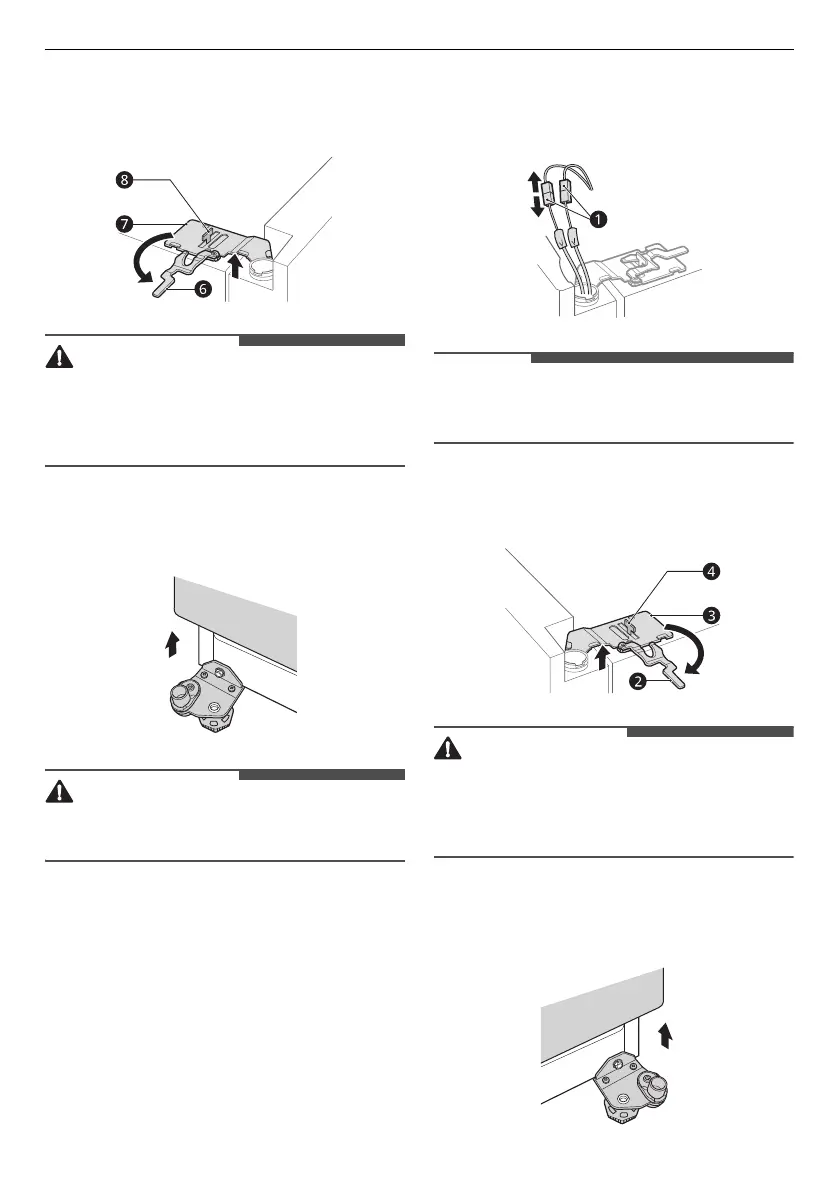 8

7

6

1

4

3

2