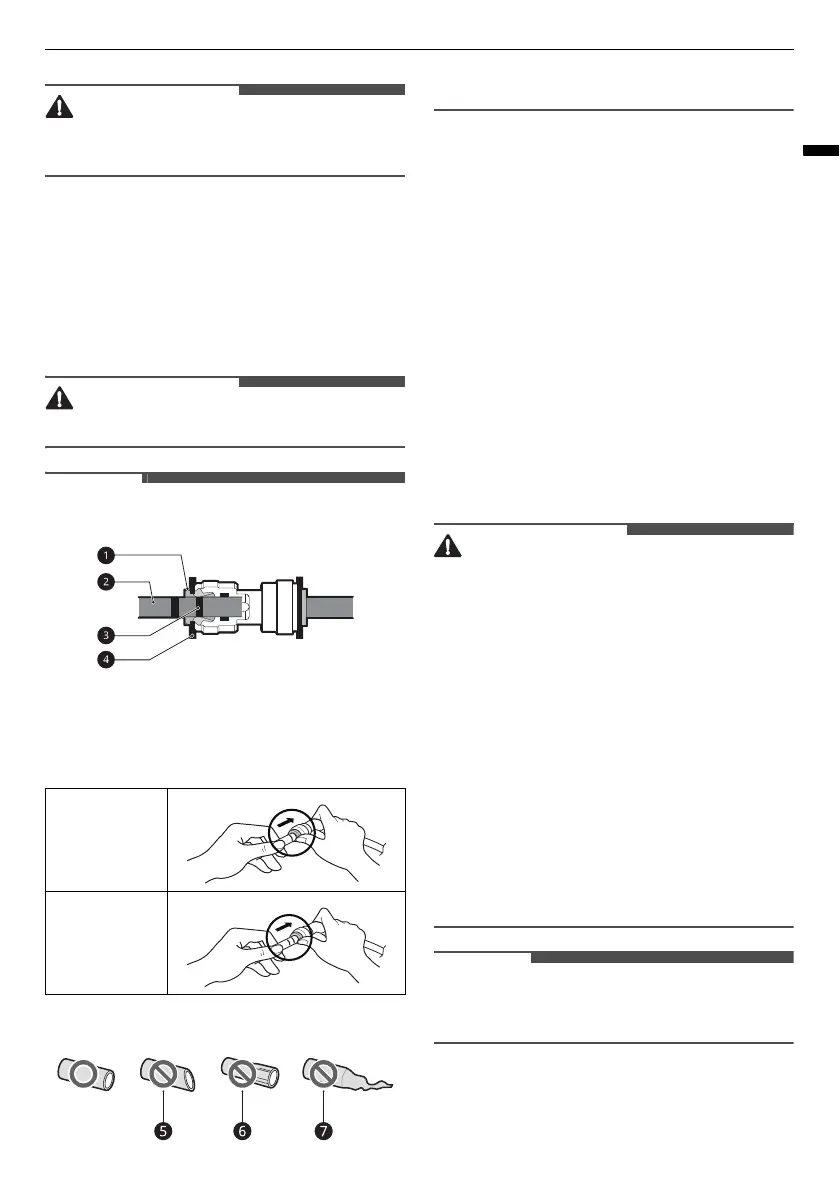 1

2

3

4

5

6

7