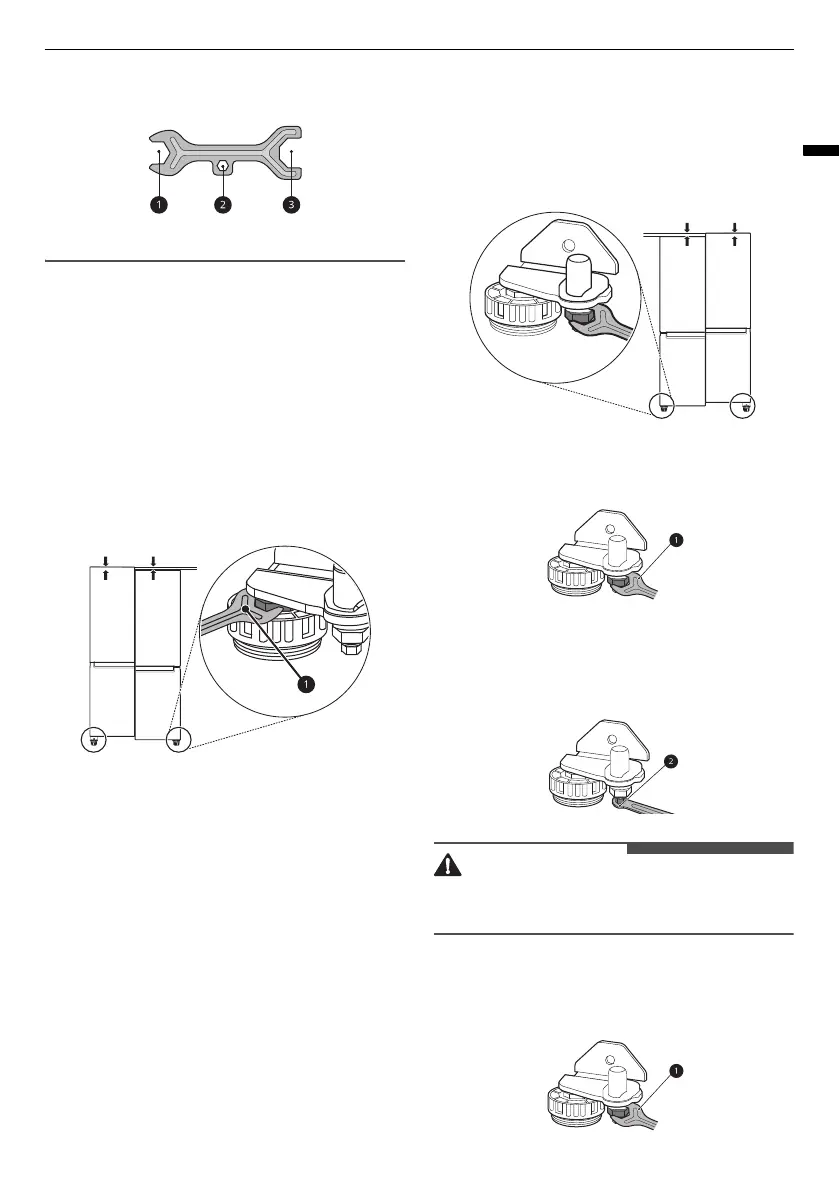 1 2 3

1

1

2

1