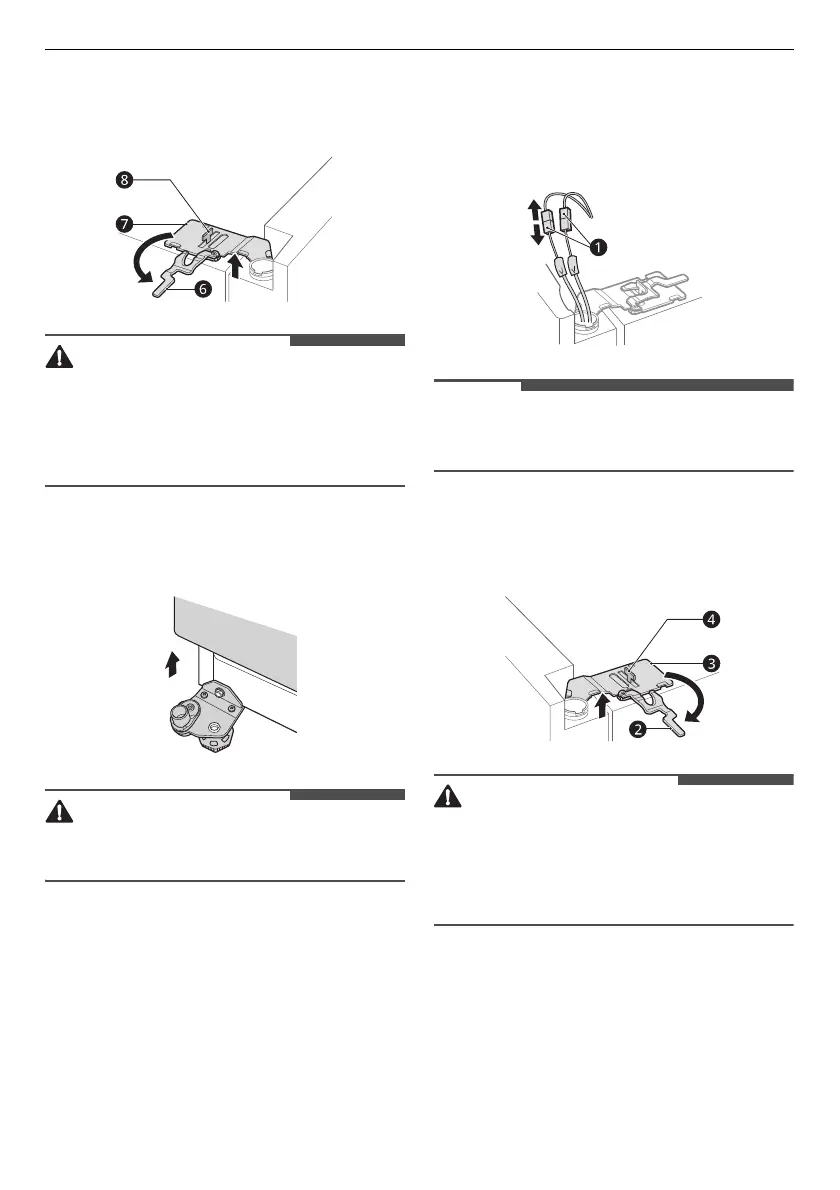 8

7

6

1

4

3

2