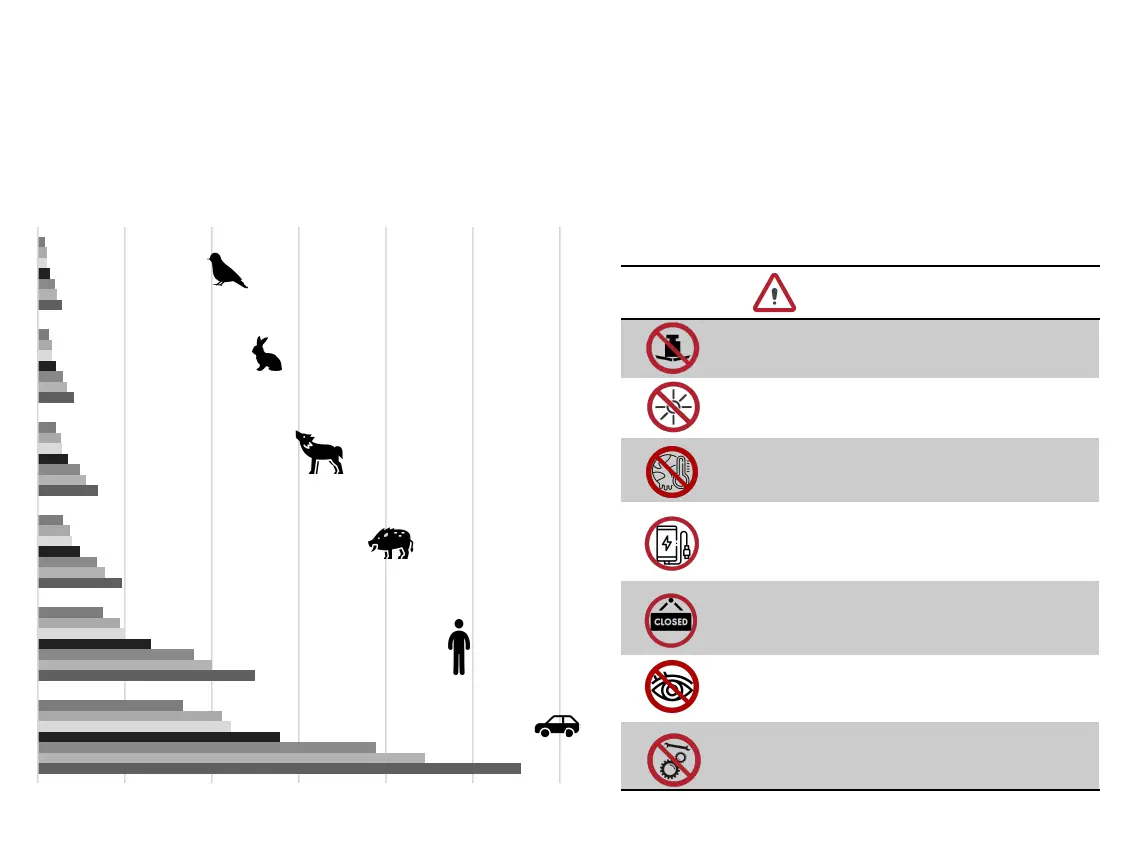 CLOSED