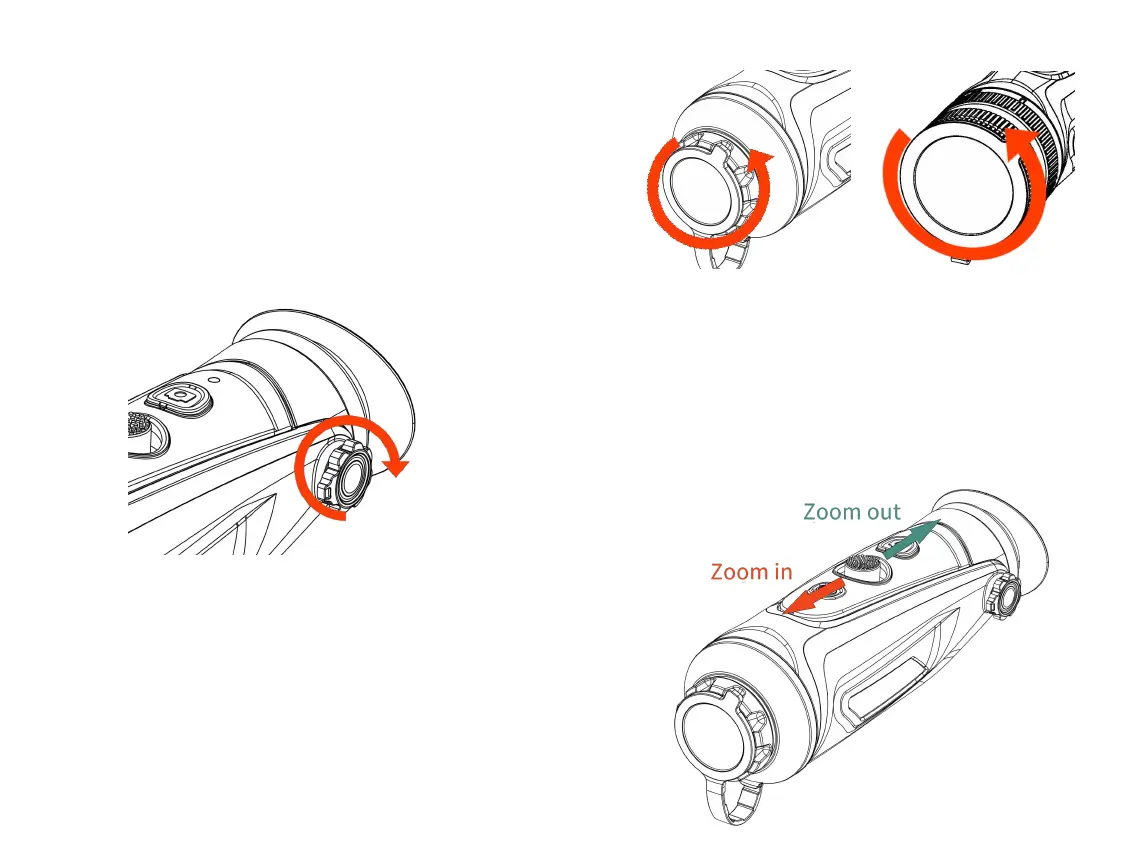 Zoom out
Zoom in