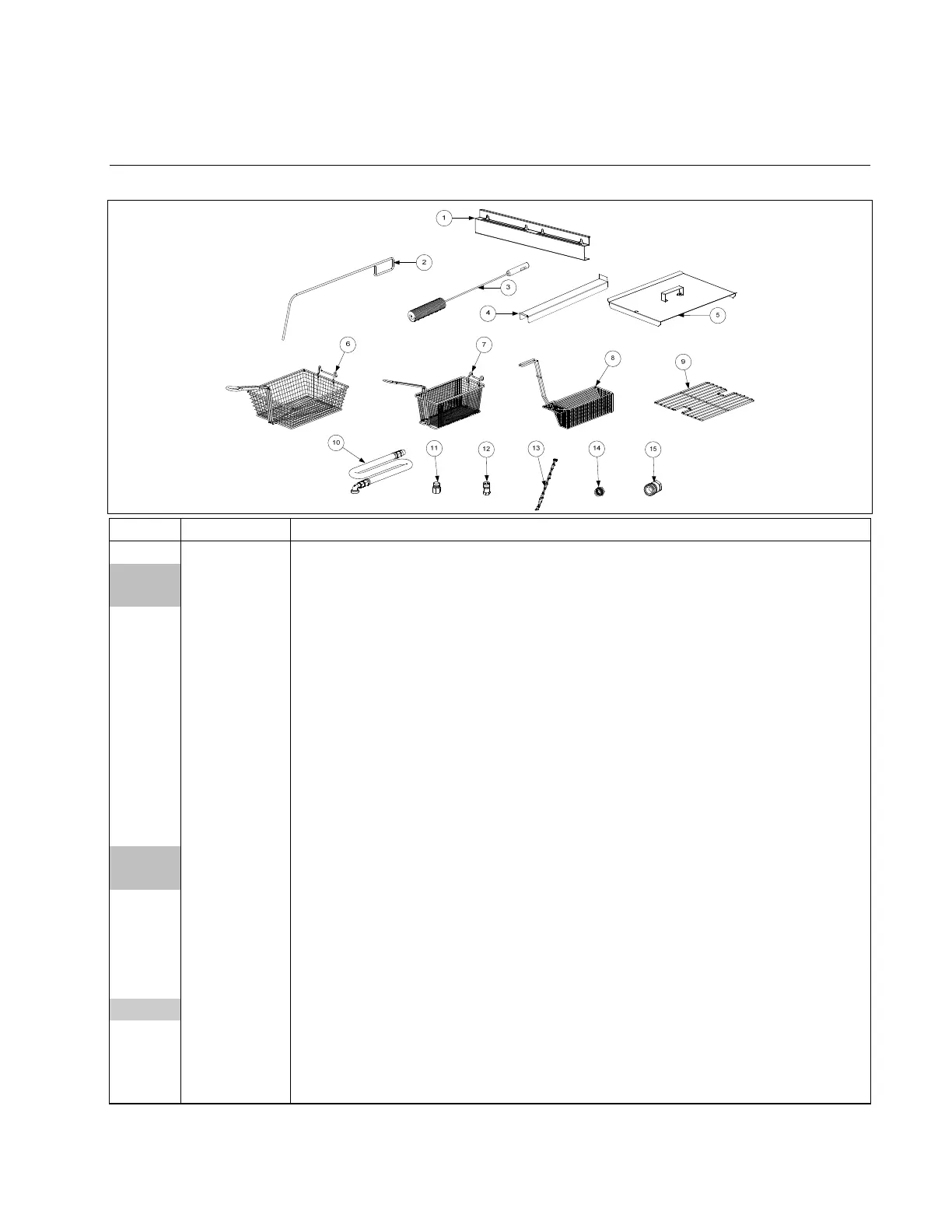 1
2
3
4
5
6
7
8
9
10
11
12
13
14
15