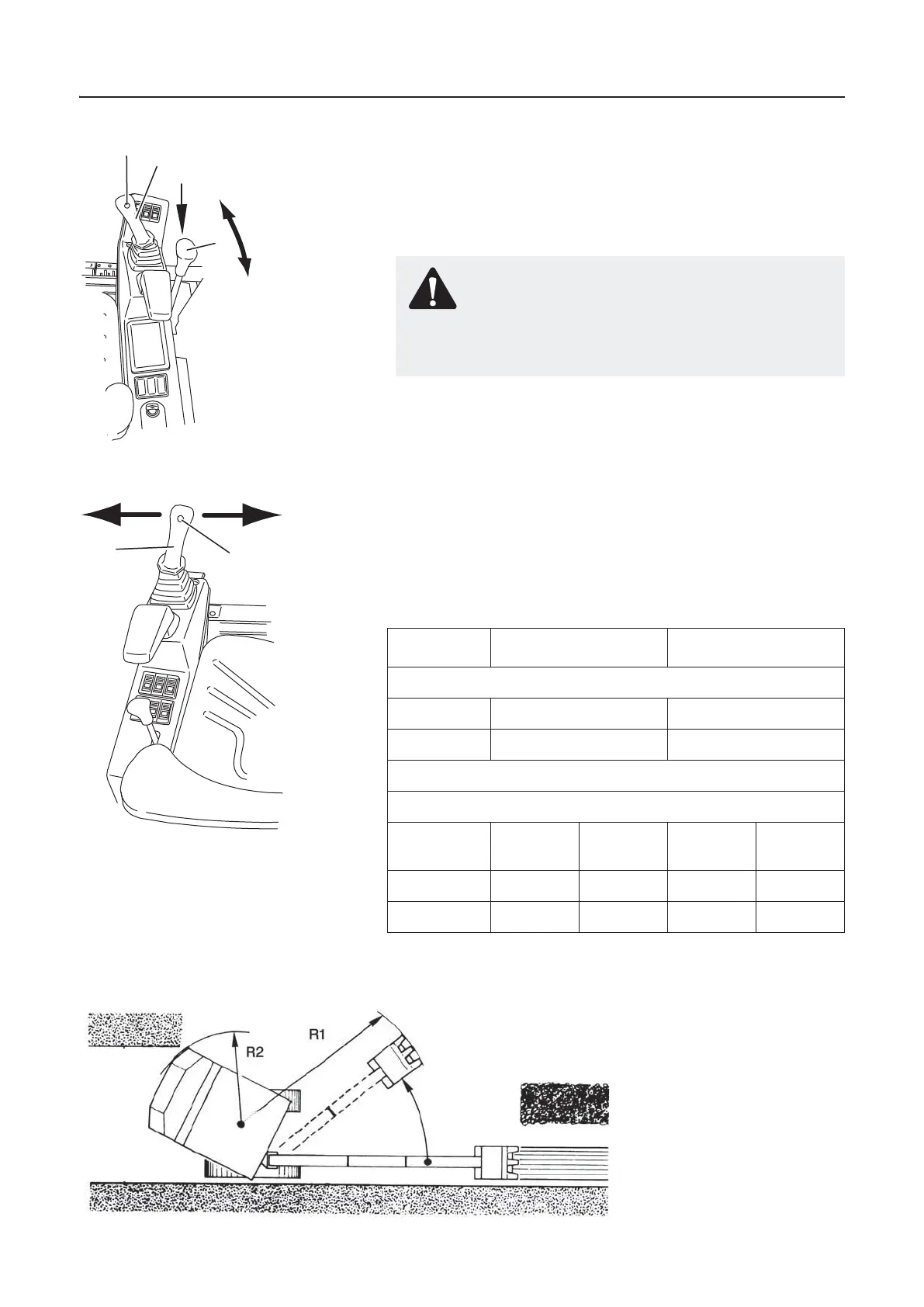 R2

R1