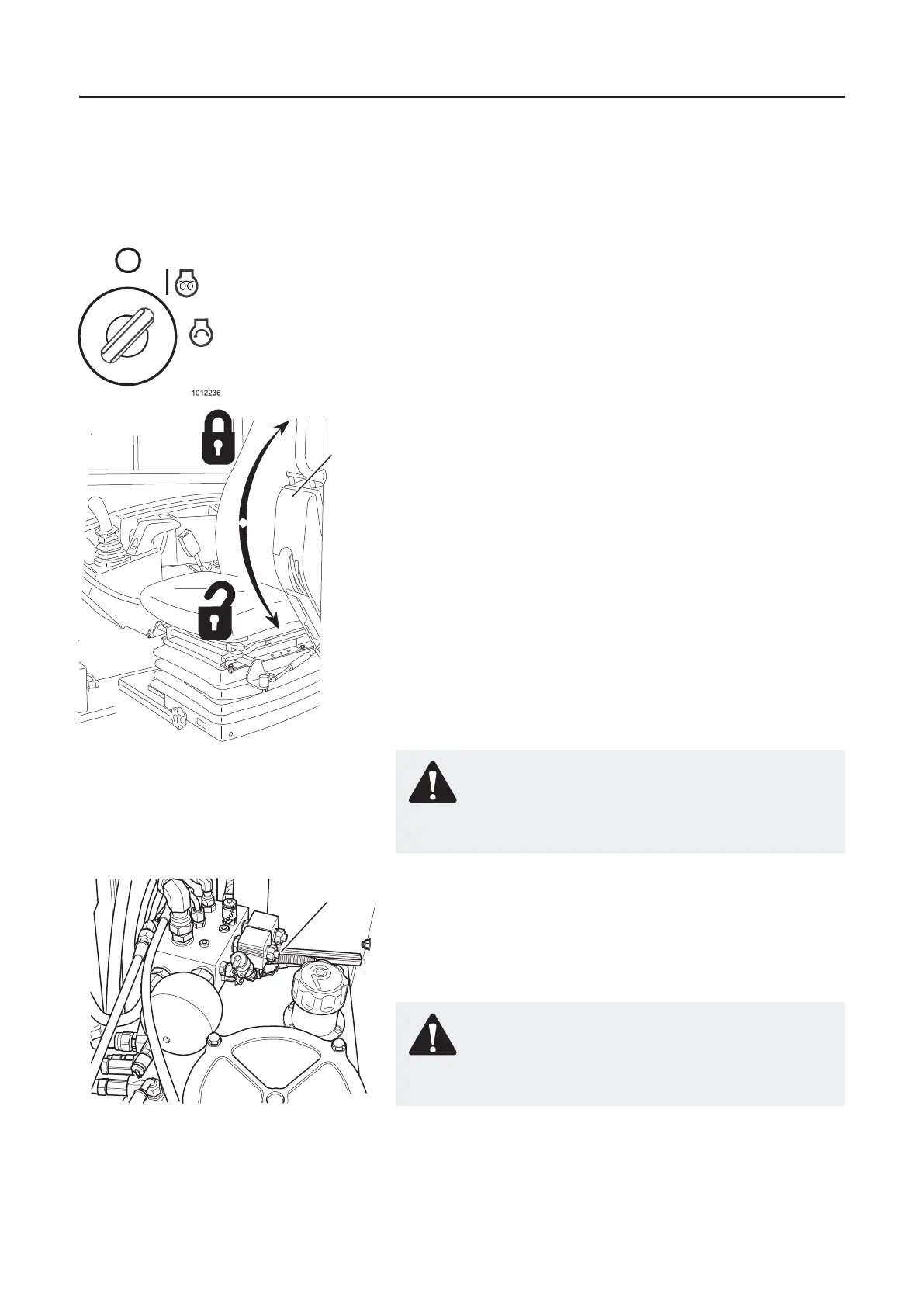 1012236