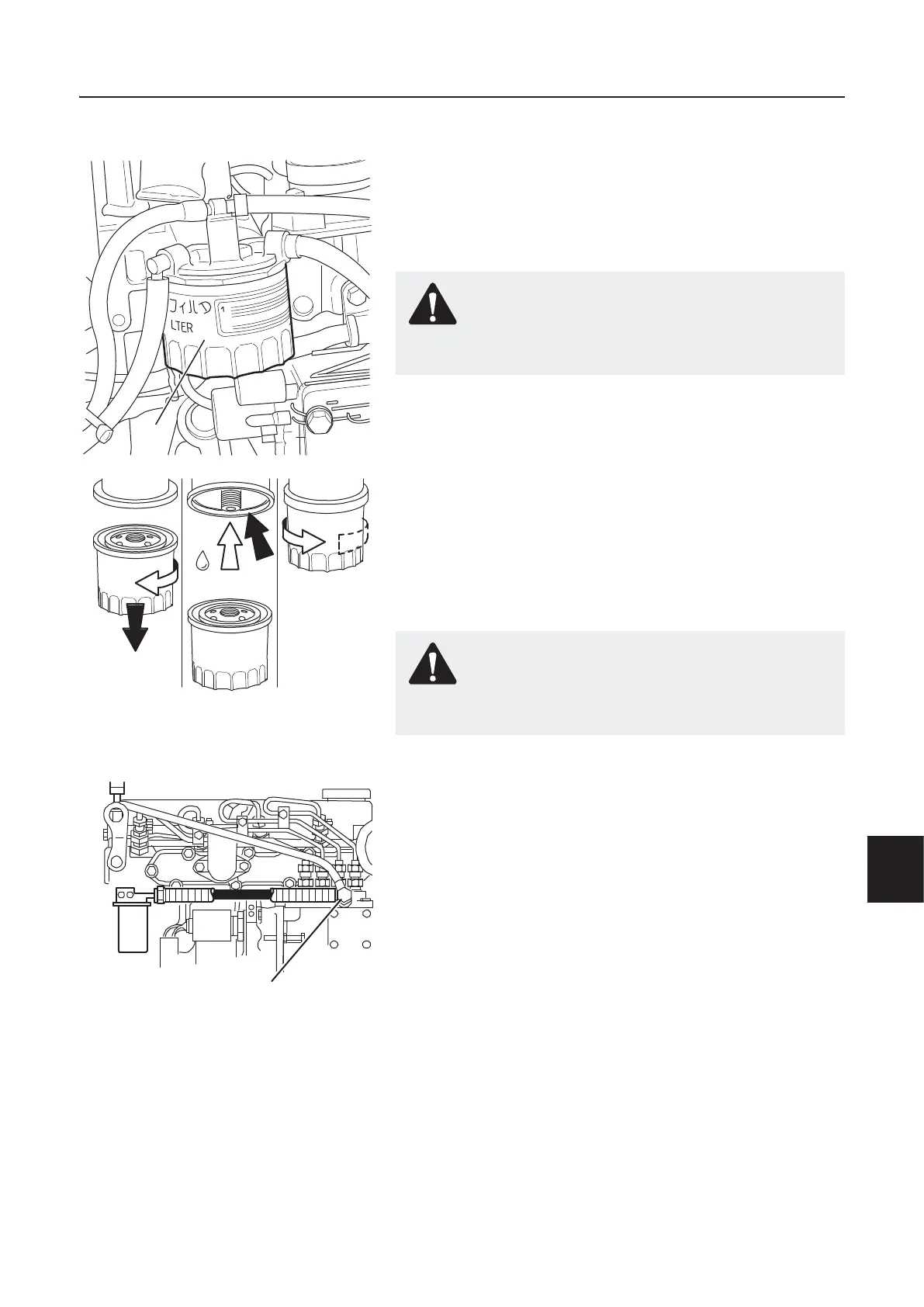 フィルタ
LTER
1