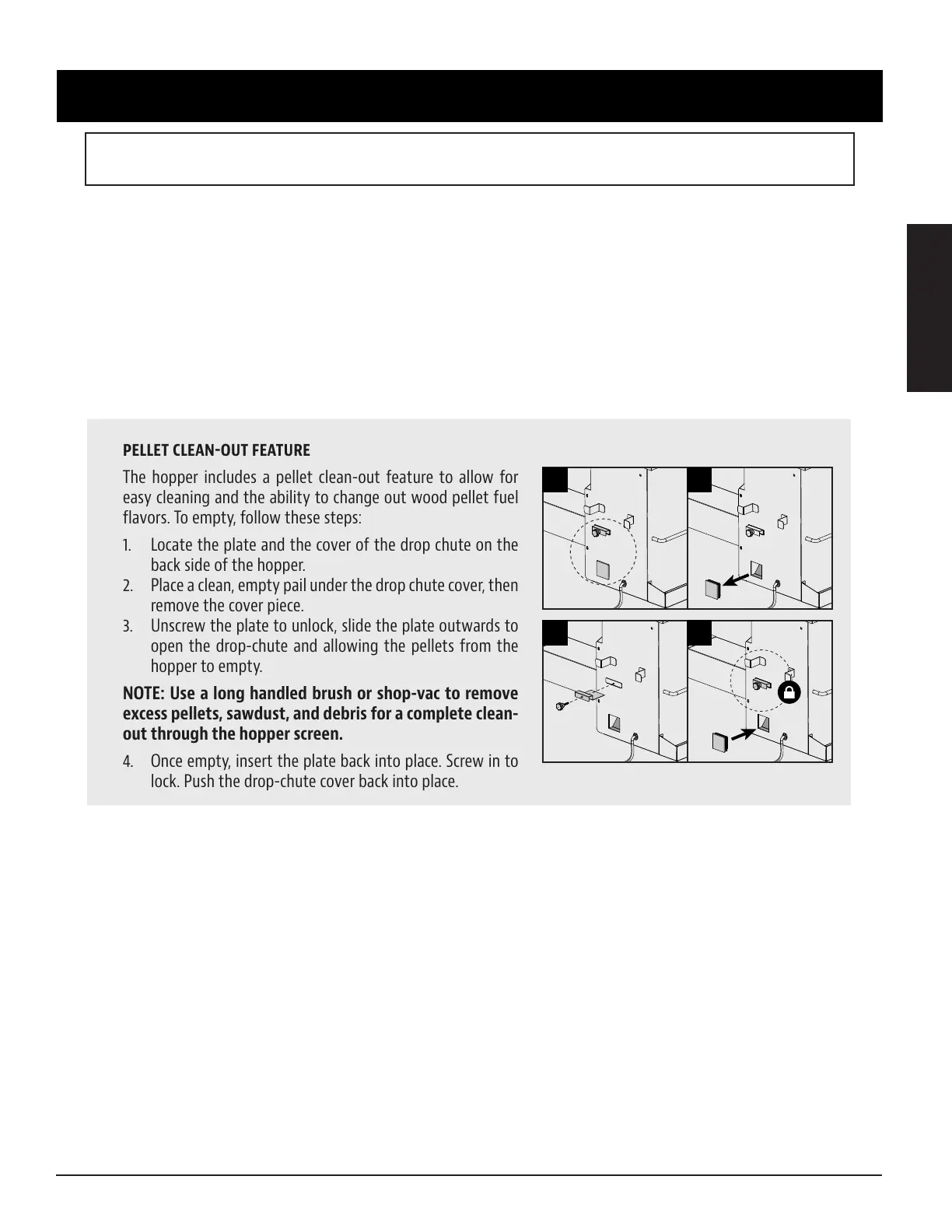 PELLET CLEAN-OUT FEATURE

The hopper includes a pellet clean-out feature to allow for easy cleaning and the ability to change out wood pellet fuel flavors. To empty, follow these steps:

1. Locate the plate and the cover of the drop chute on the back side of the hopper.
2. Place a clean, empty pail under the drop chute cover, then remove the cover piece.
3. Unscrew the plate to unlock, slide the plate outwards to open the drop-chute and allowing the pellets from the hopper to empty.

NOTE: Use a long handled brush or shop-vac to remove excess pellets, sawdust, and debris for a complete clean-out through the hopper screen.

4. Once empty, insert the plate back into place. Screw in to lock. Push the drop-chute cover back into place.