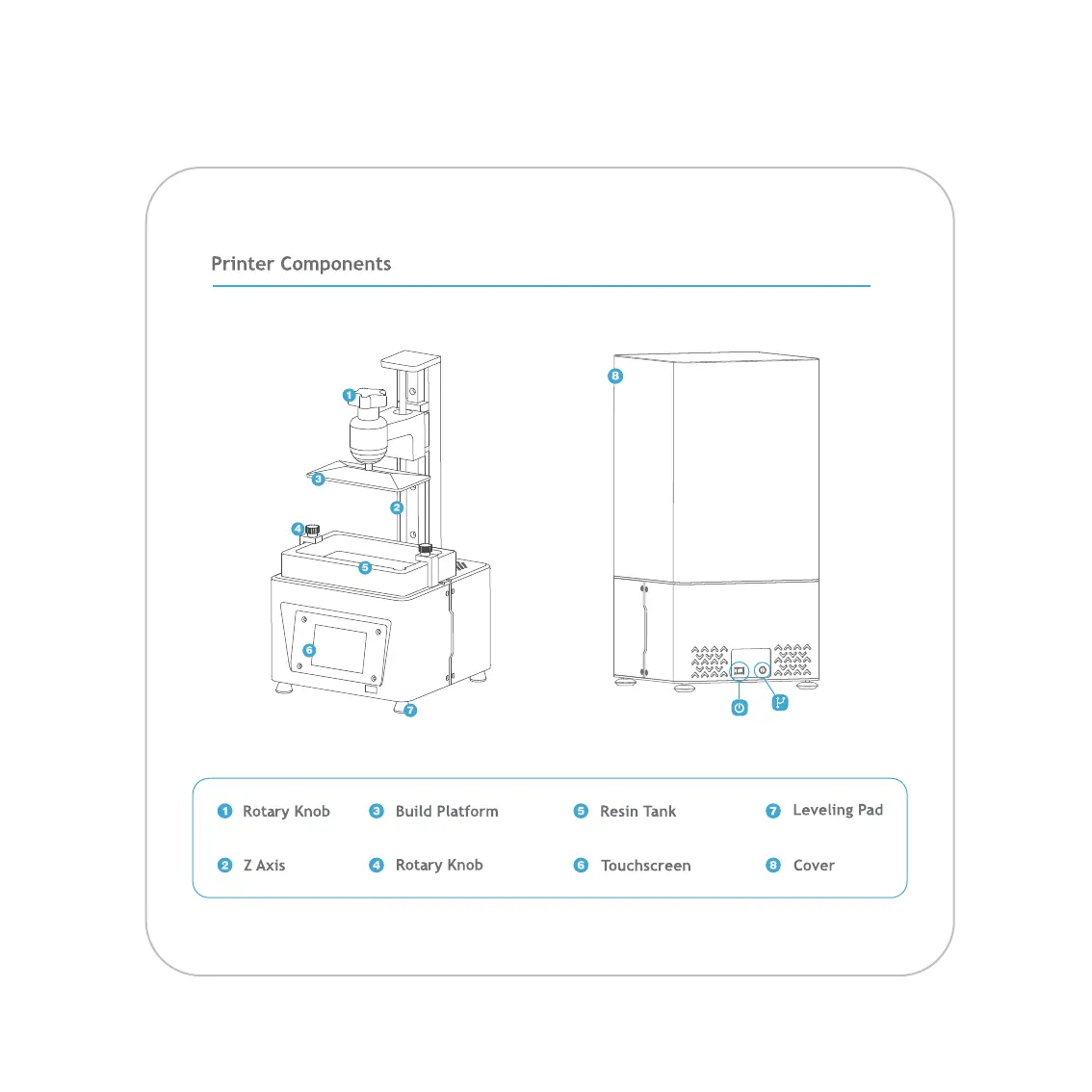 Printer Components

1
3
2
4
5
6
7

8

1 Rotary Knob
2 Z Axis
3 Build Platform
4 Rotary Knob
5 Resin Tank
6 Touchscreen
7 Leveling Pad
8 Cover