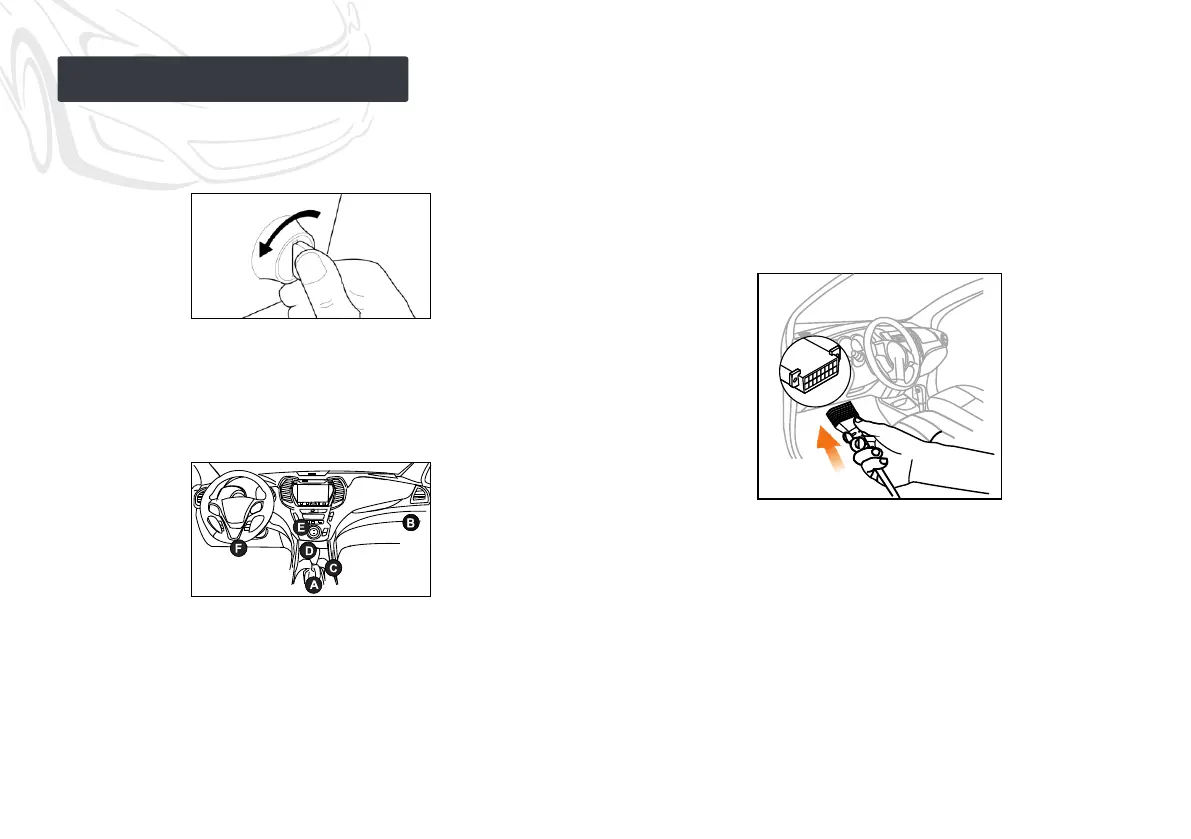 E

B

F

D

C

A