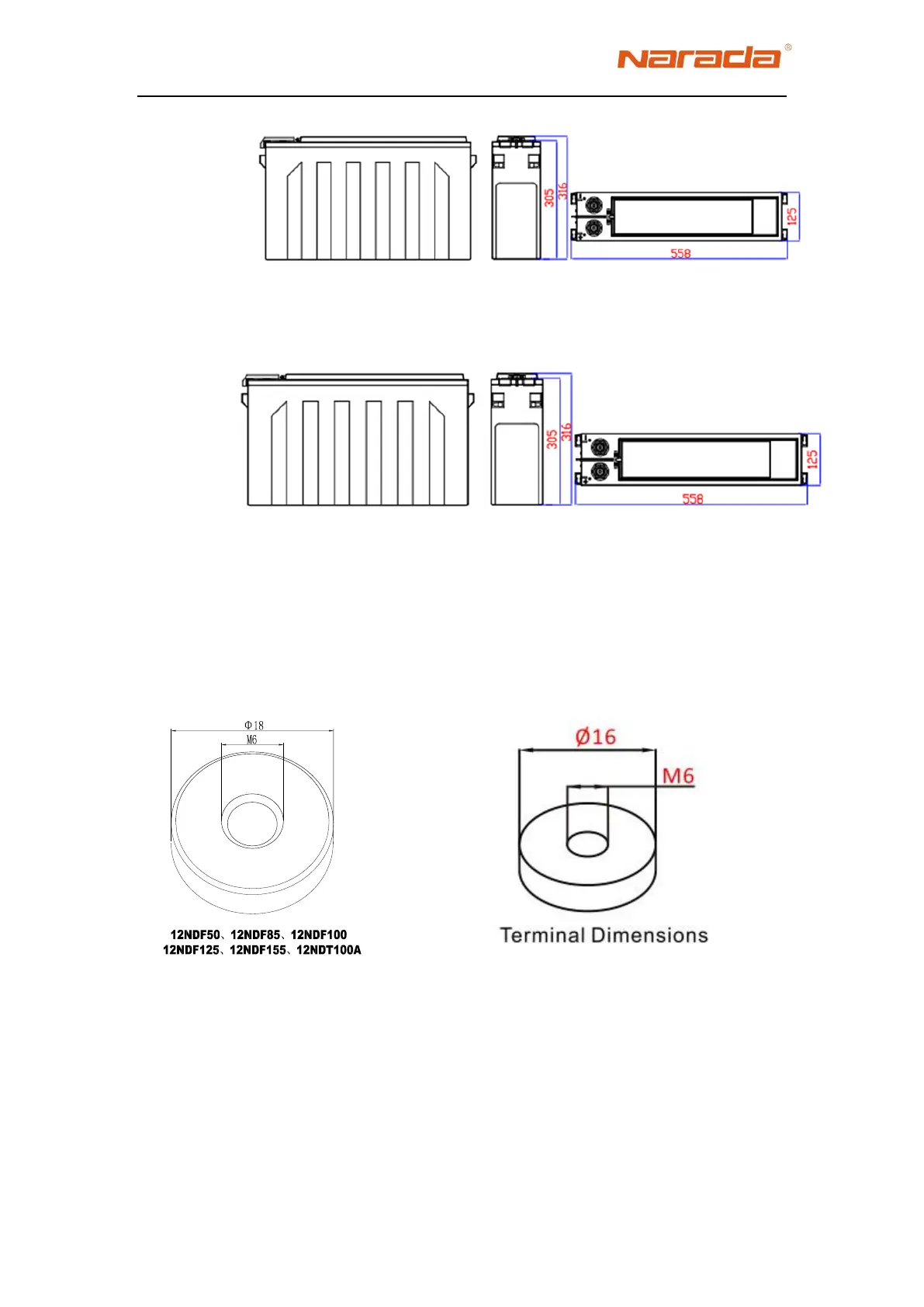 narada®

305
316
125
558

305
316
125
558

Φ18
M6

12NDF50、12NDF85、12NDF100
12NDF125、12NDF155、12NDT100A

Ø16
M6

Terminal Dimensions