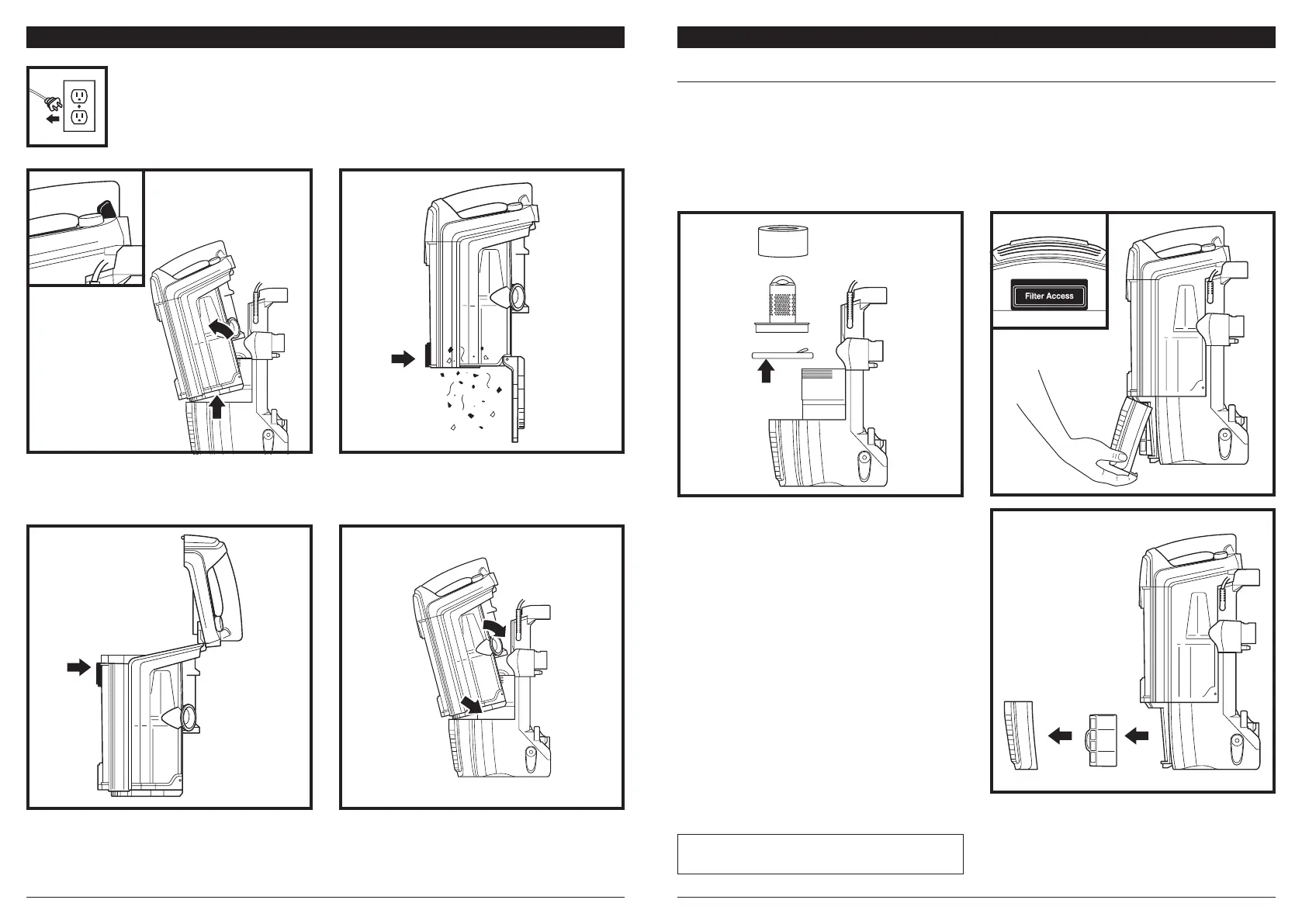 Filter Access