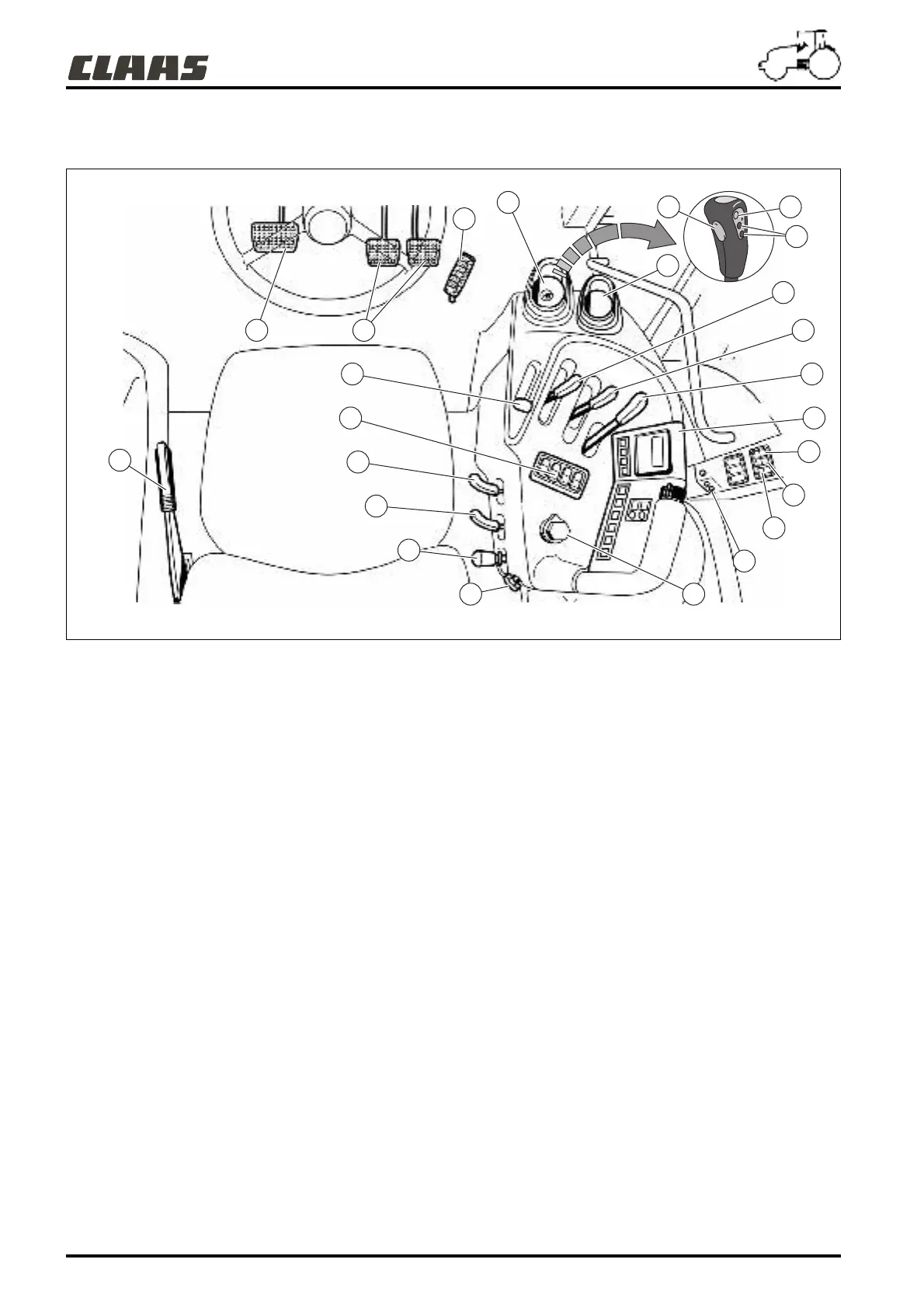 CLAAS