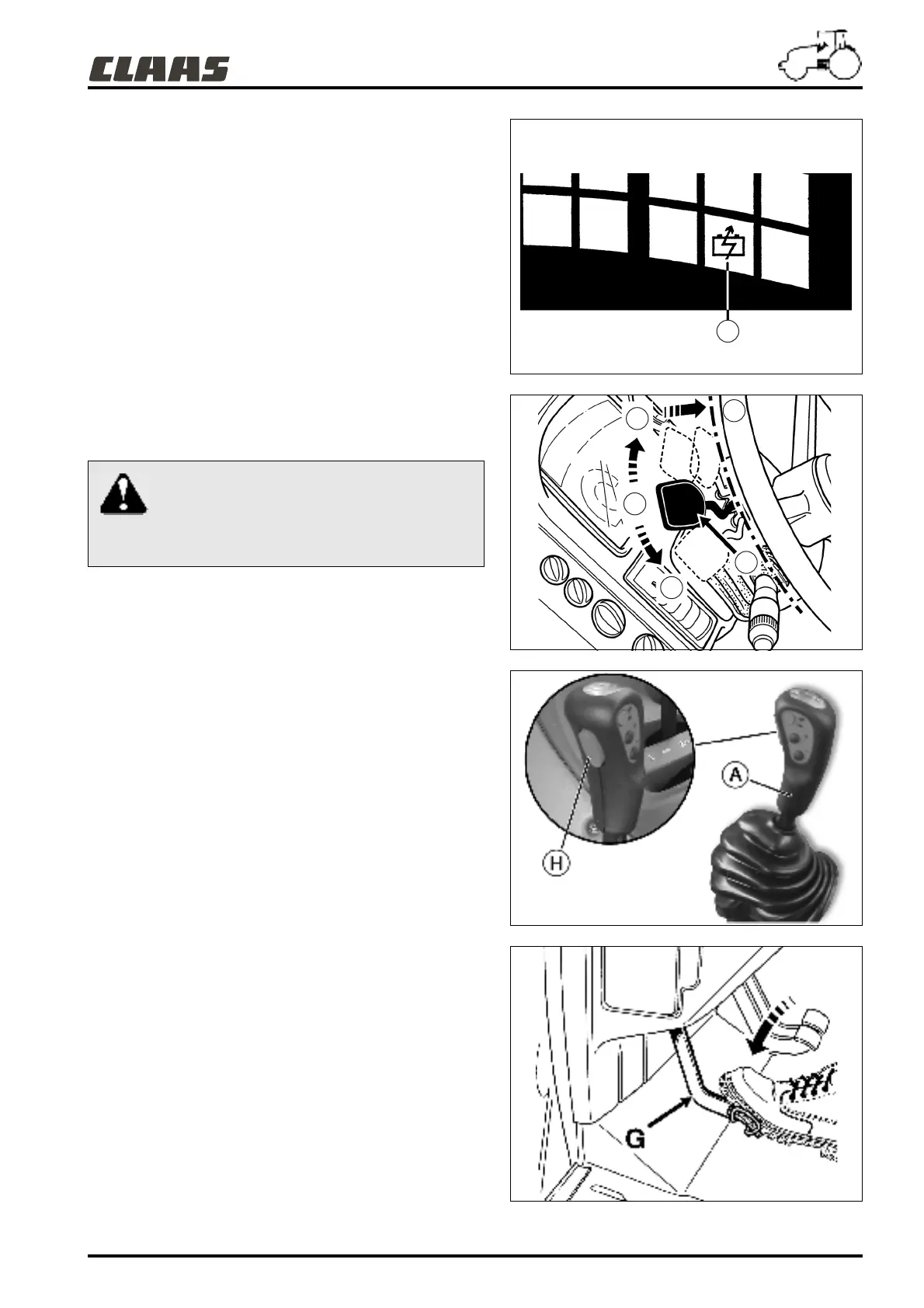 CLAAS

A

H

G