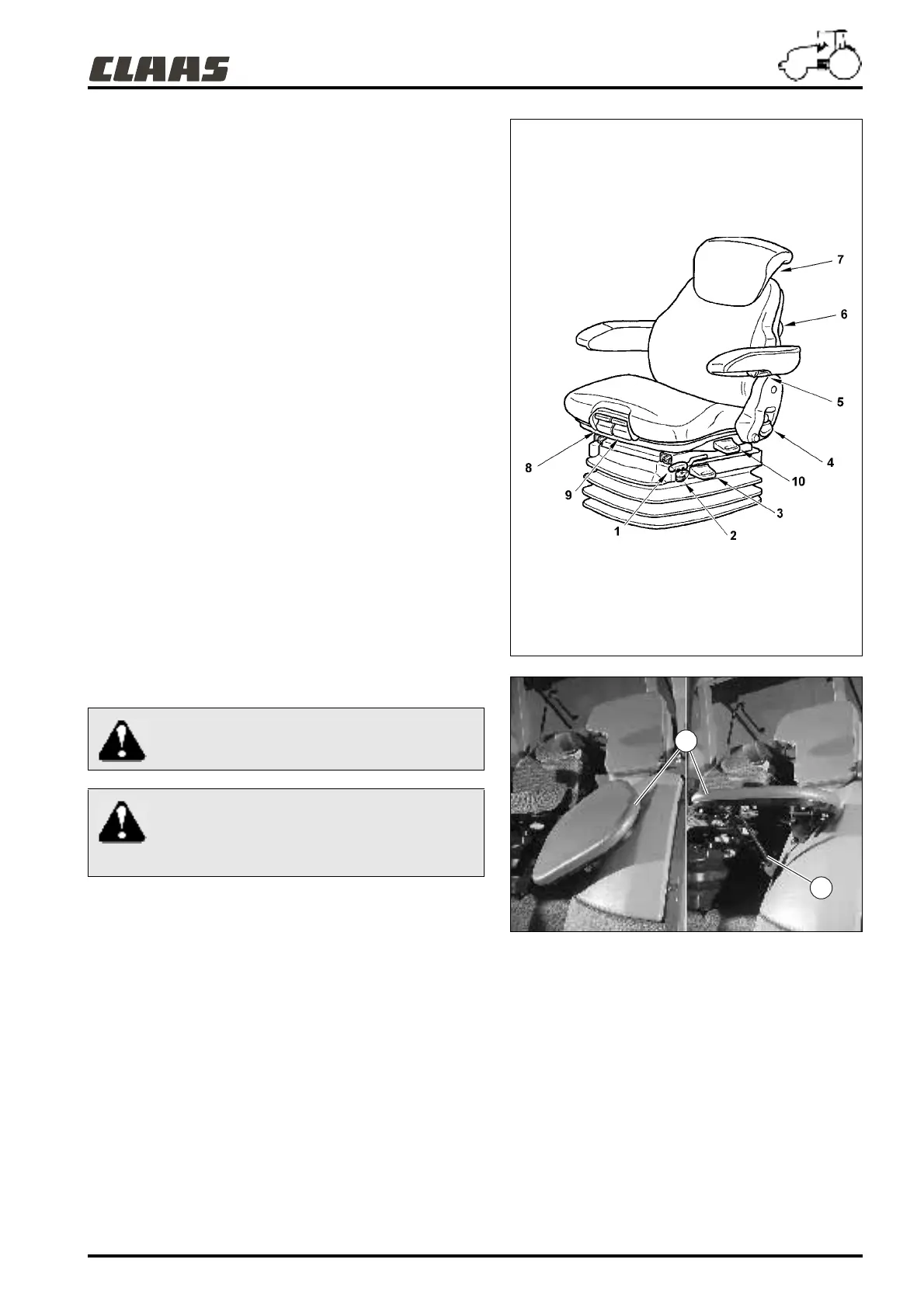 CLAAS

7
6
5
4
10
3
2
1
9
8