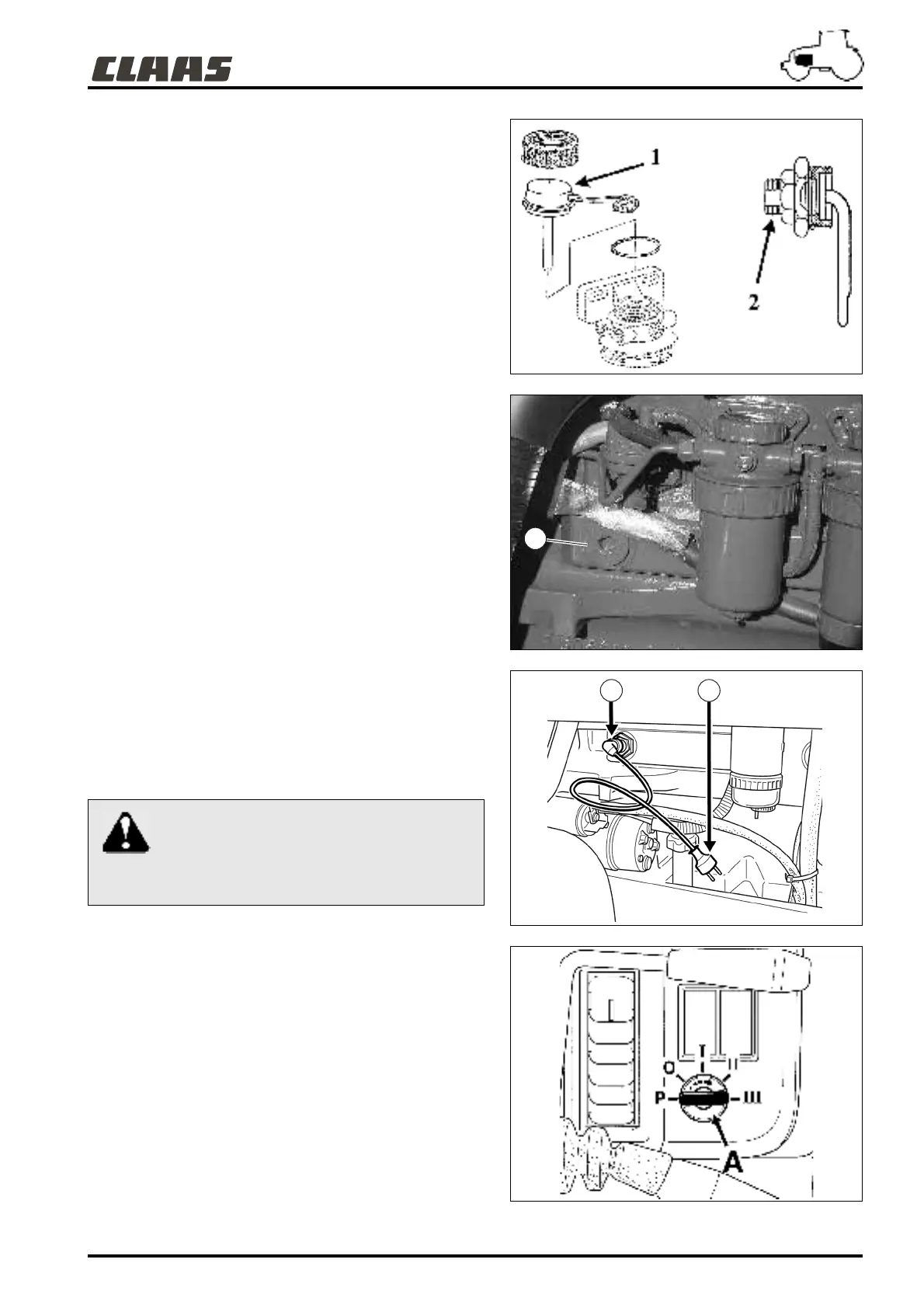 CLAAS

1

2

O
I
II
P
III
A