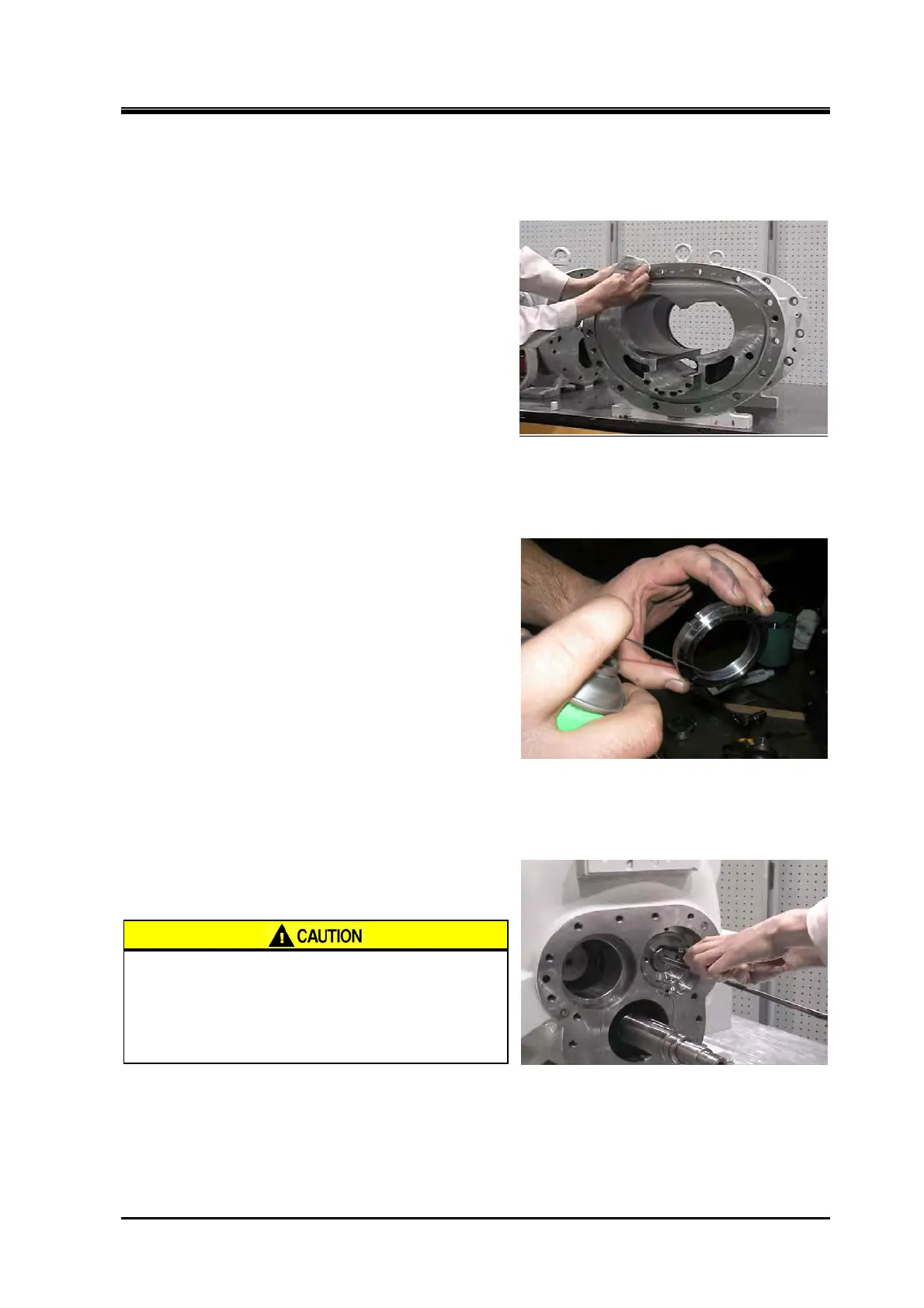 CAUTION