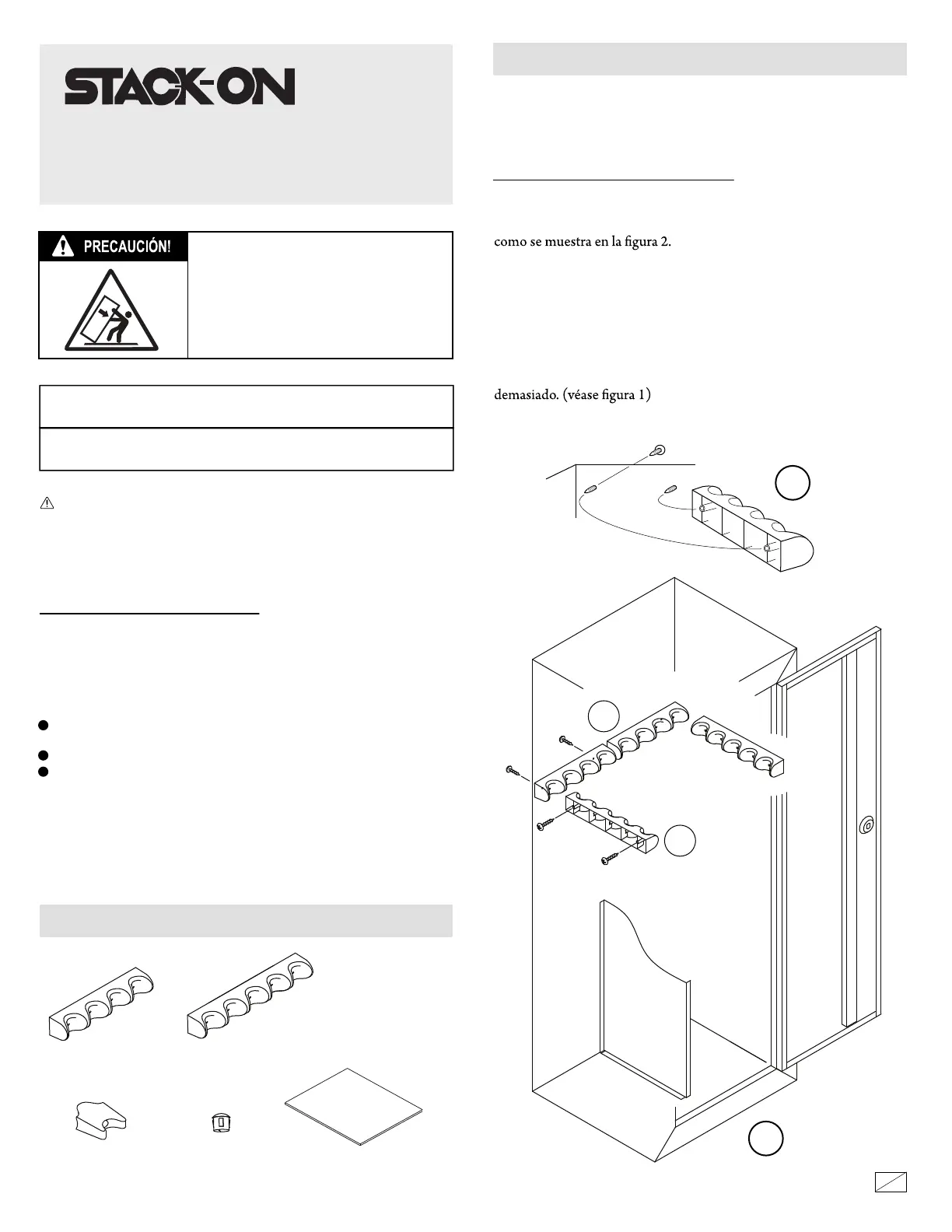 STACK-ON

PRECAUCIÓN!

como se muestra en la figura 2.

demasiado. (véase figura 1)