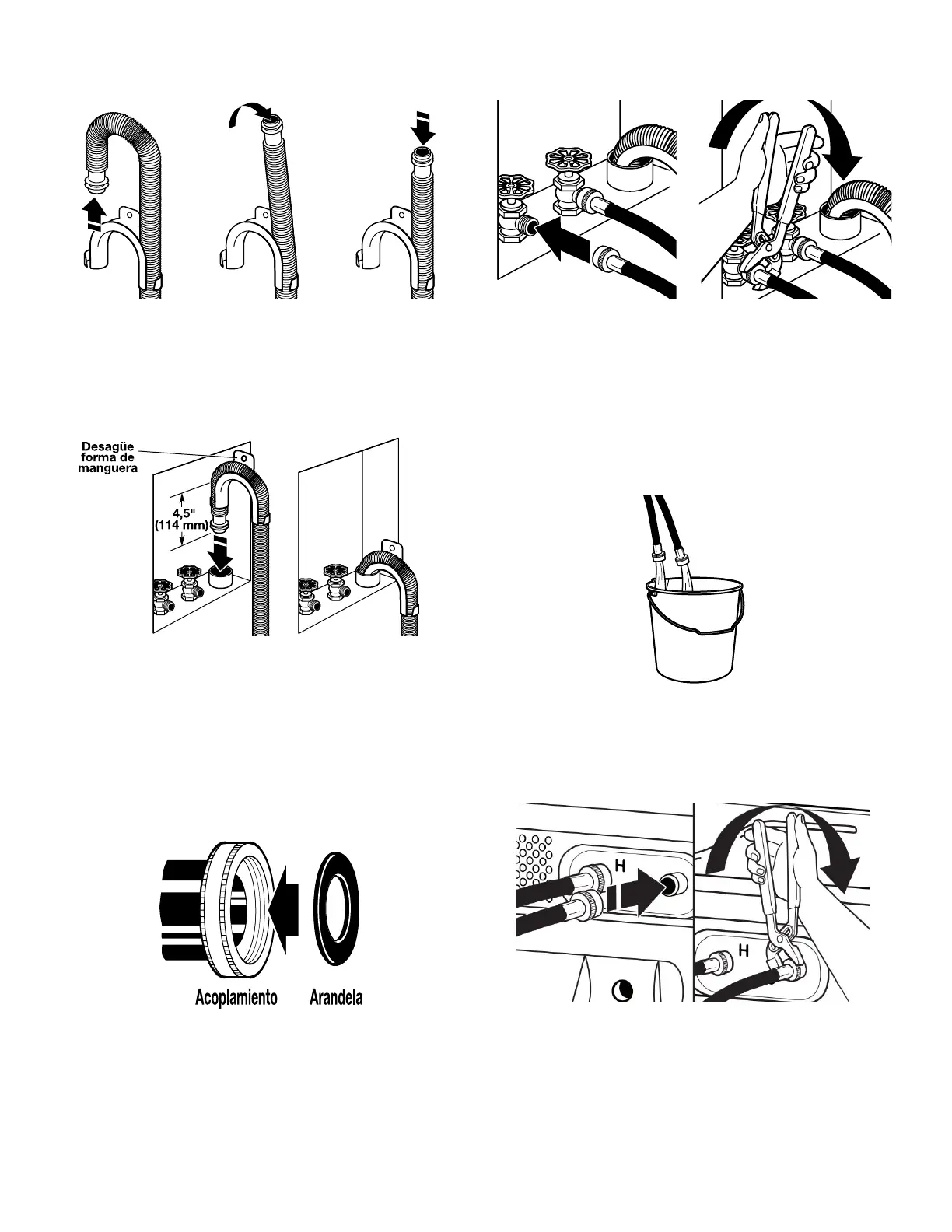 Desagüe forma de manguera

4,5" (114 mm)

Acoplamiento

Arandela

H

H