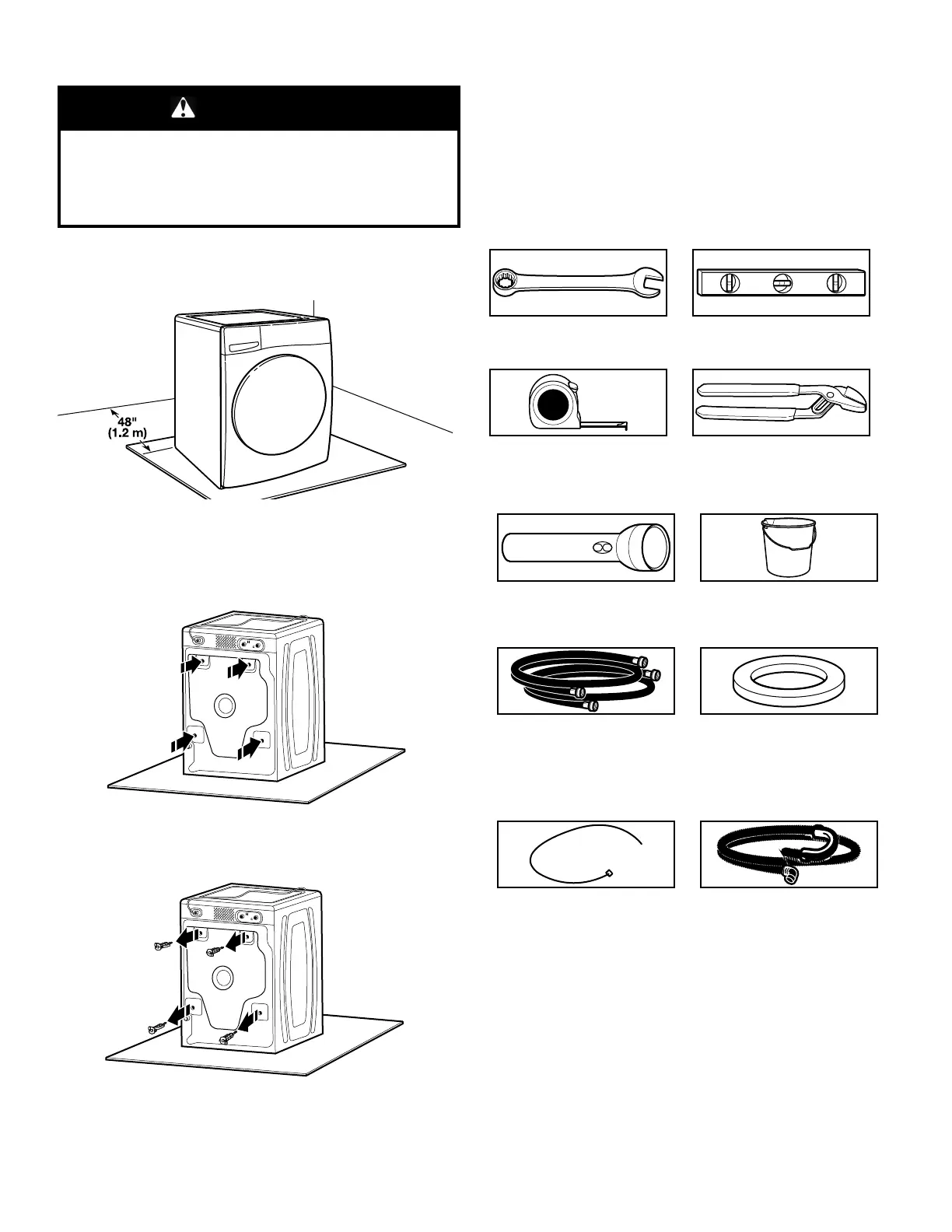 48"
(1.2 m)