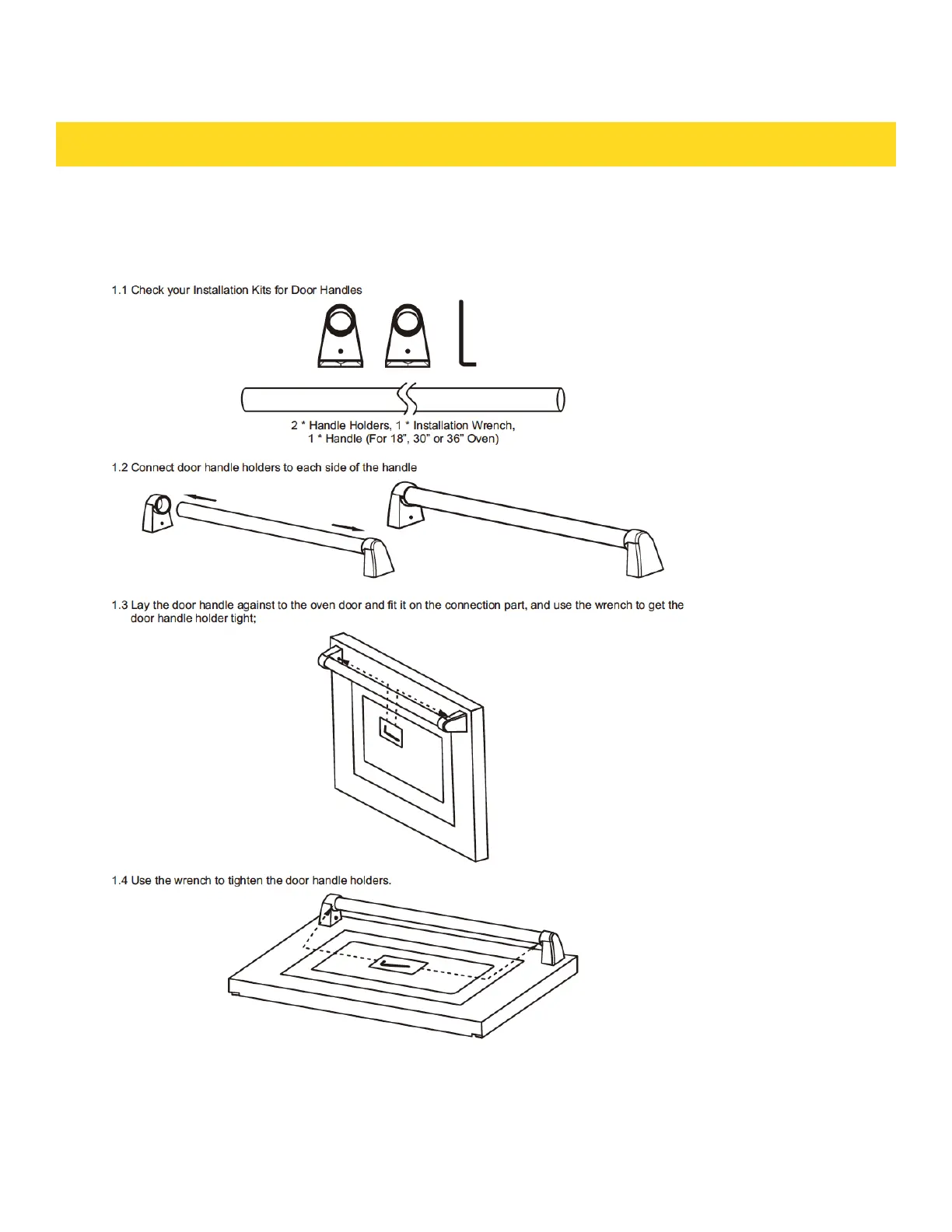 1.1 Check your Installation Kits for Door Handles

2 * Handle Holders, 1 * Installation Wrench,
1 * Handle (For 18", 30" or 36" Oven)

1.2 Connect door handle holders to each side of the handle

1.3 Lay the door handle against to the oven door and fit it on the connection part, and use the wrench to get the door handle holder tight;

1.4 Use the wrench to tighten the door handle holders.