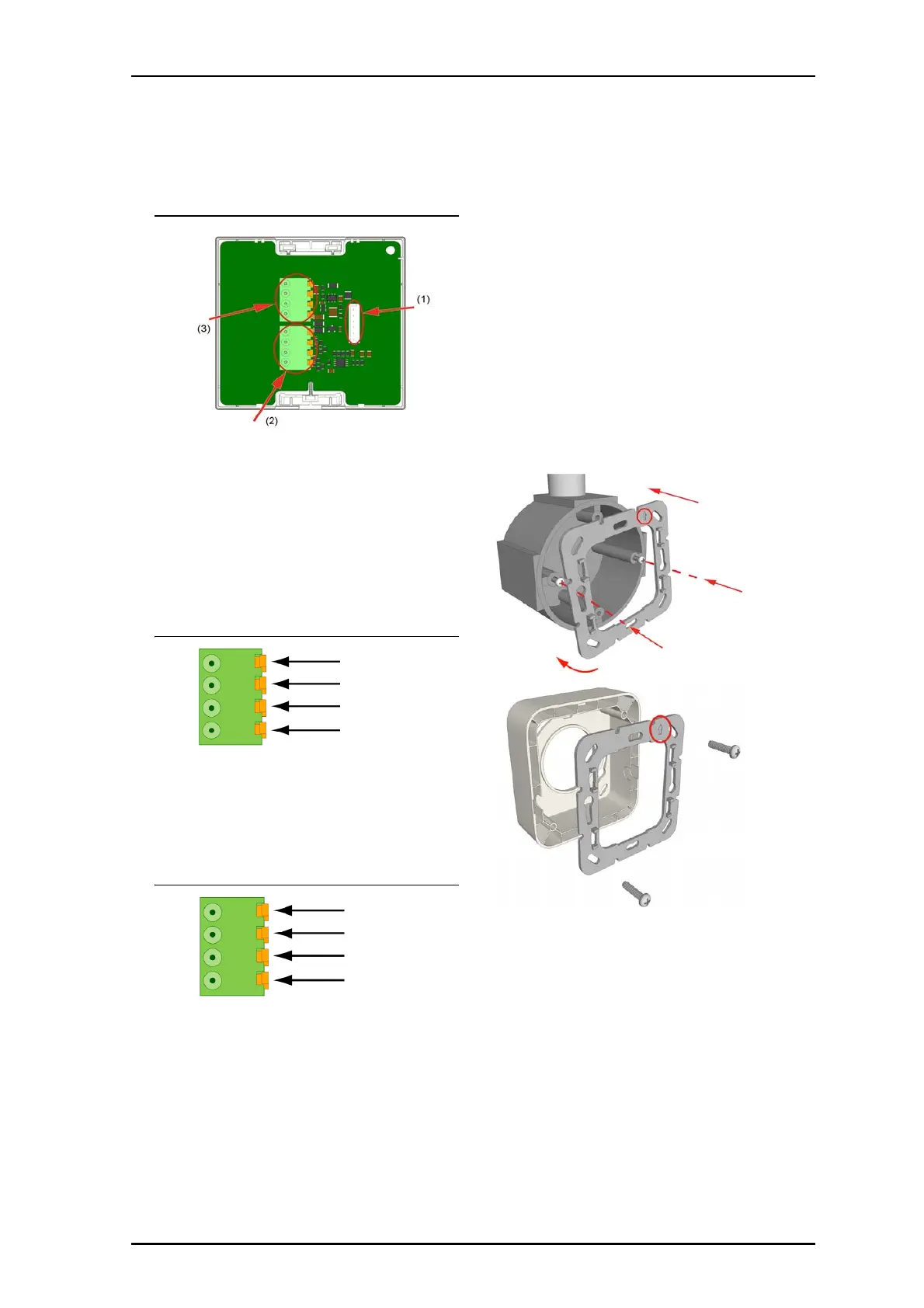 (1)
(3)
(2)