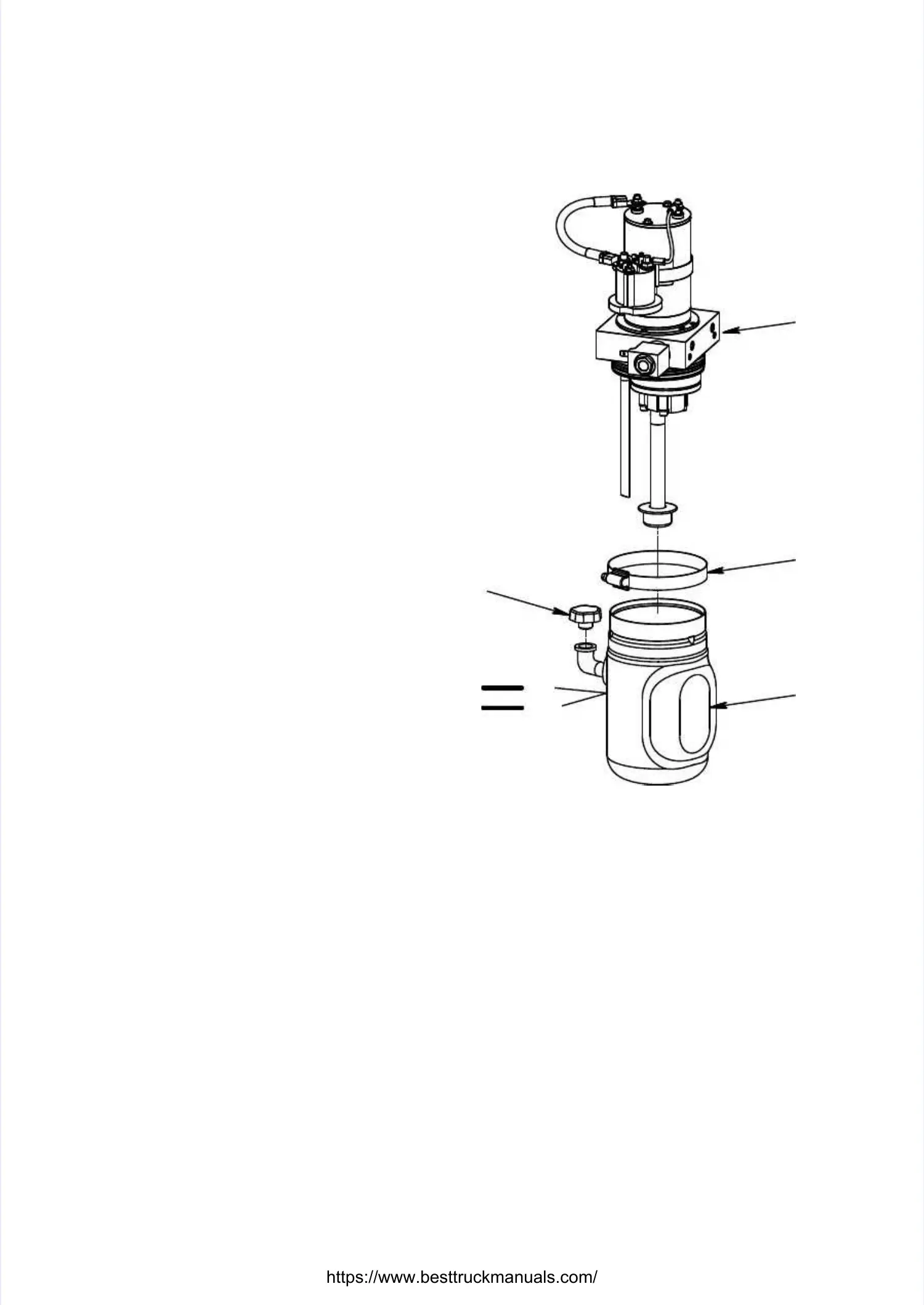 https://www.besttruckmanuals.com/