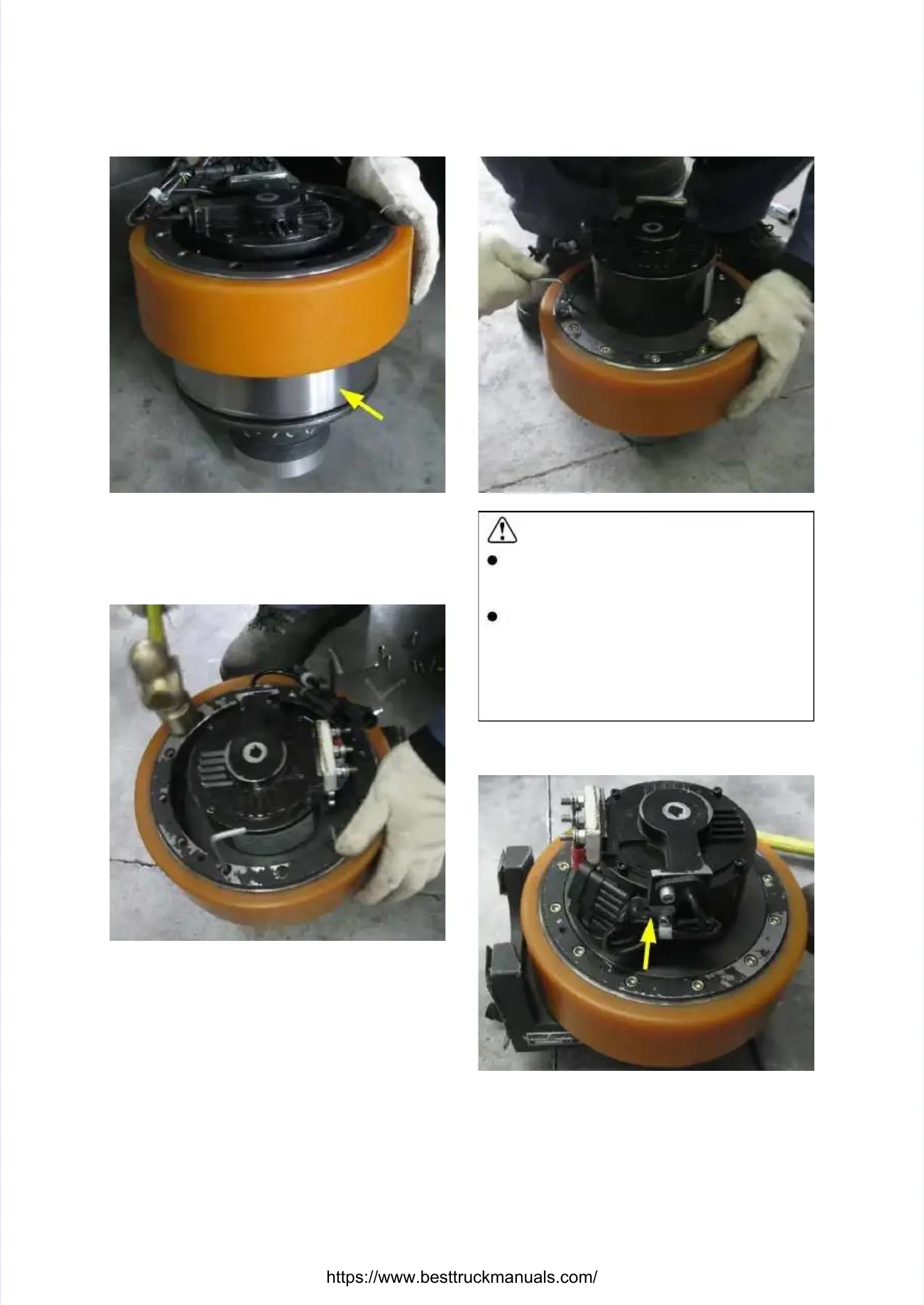 https://www.besttruckmanuals.com/