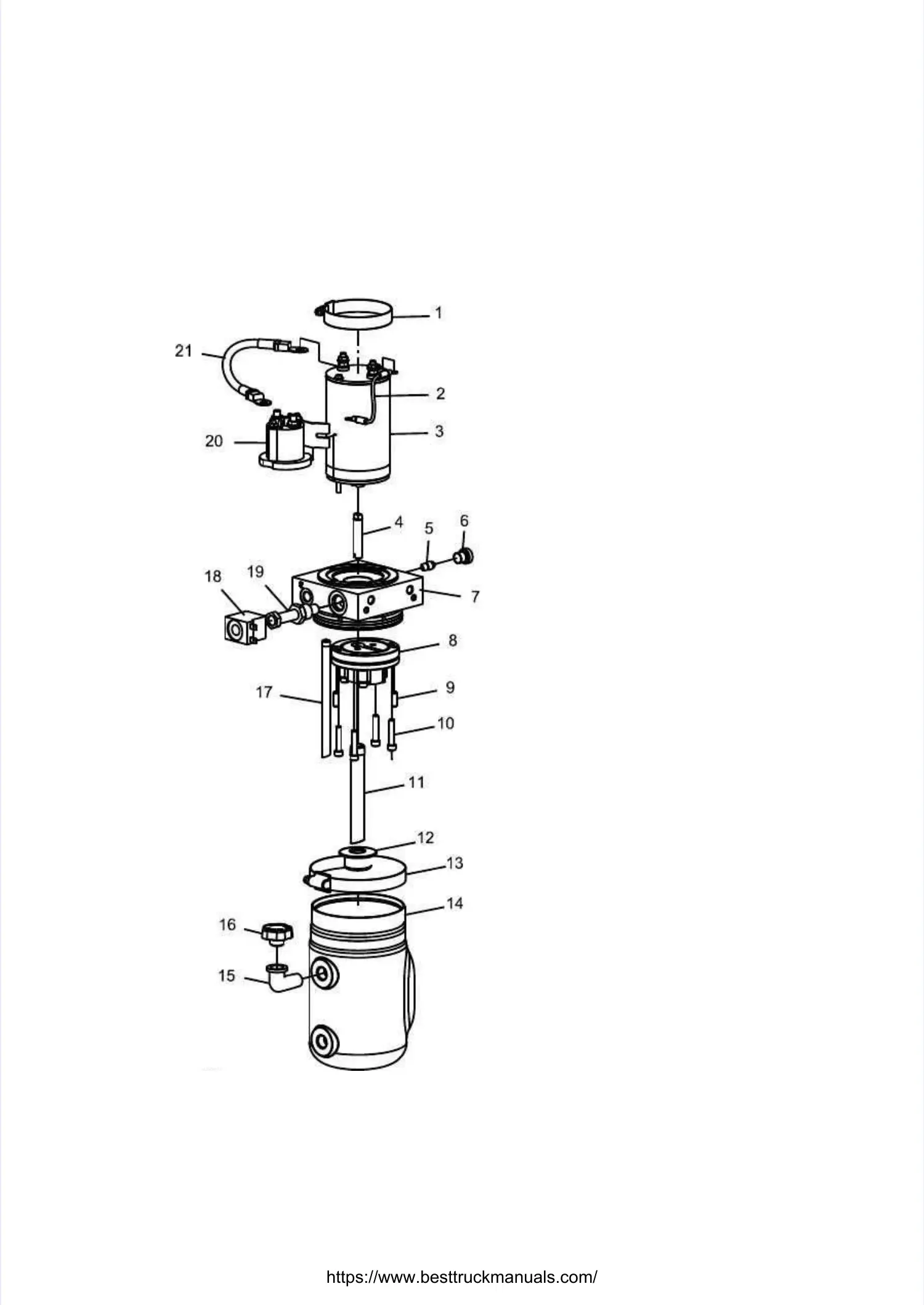 1
21
2
3
20
4
5
6
18
19
7
8
17
9
10
11
12
13
14
16
15

https://www.besttruckmanuals.com/