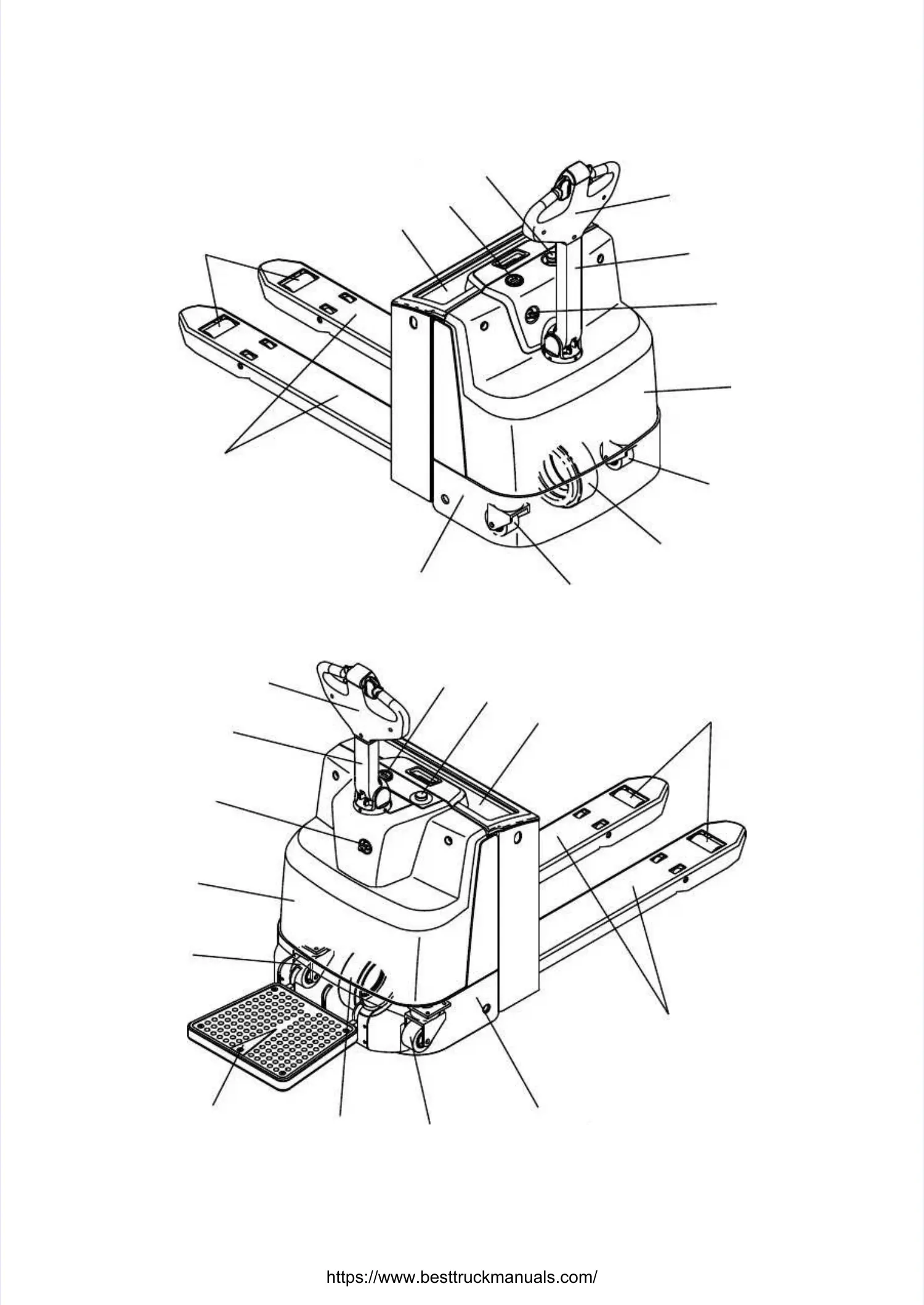 https://www.besttruckmanuals.com/